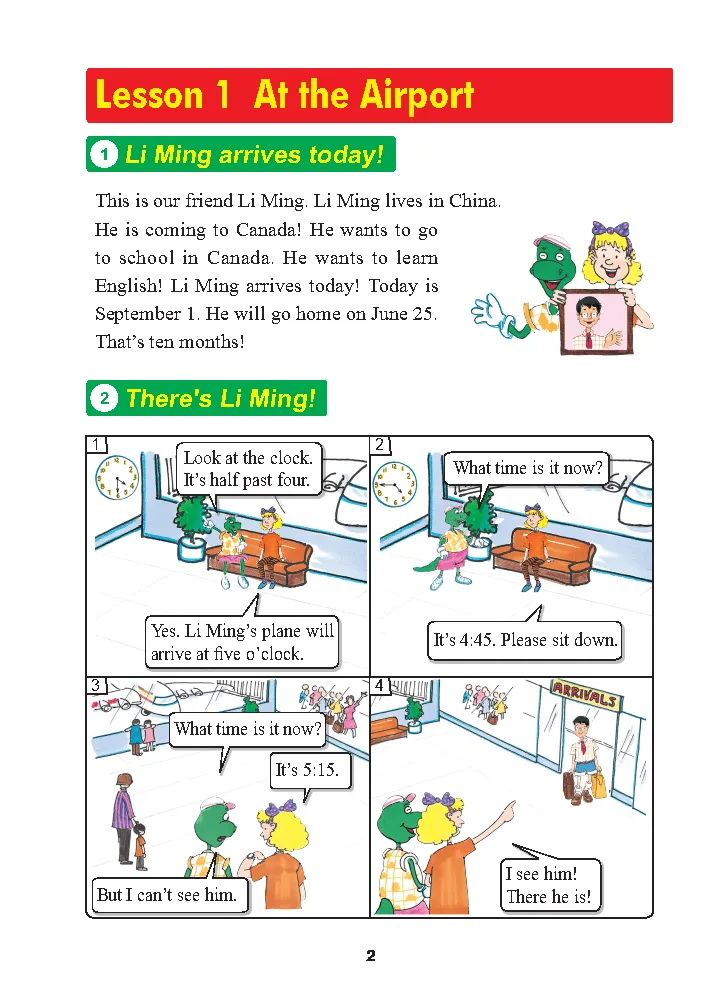 Lesson 1 At the Airport

1 Li Ming arrives today!

This is our friend Li Ming. Li Ming lives in China. He is coming to Canada! He wants to go to school in Canada. He wants to learn English! Li Ming arrives today! Today is September 1. He will go home on June 25. That's ten months!

2 There's Li Ming!

1

Look at the clock. It's half past four.

Yes. Li Ming's plane will arrive at five o'clock.

2

What time is it now?

It's 4:45. Please sit down.

3

What time is it now?

It's 5:15.

But I can't see him.

4

ARRIVALS

I see him! There he is!

2