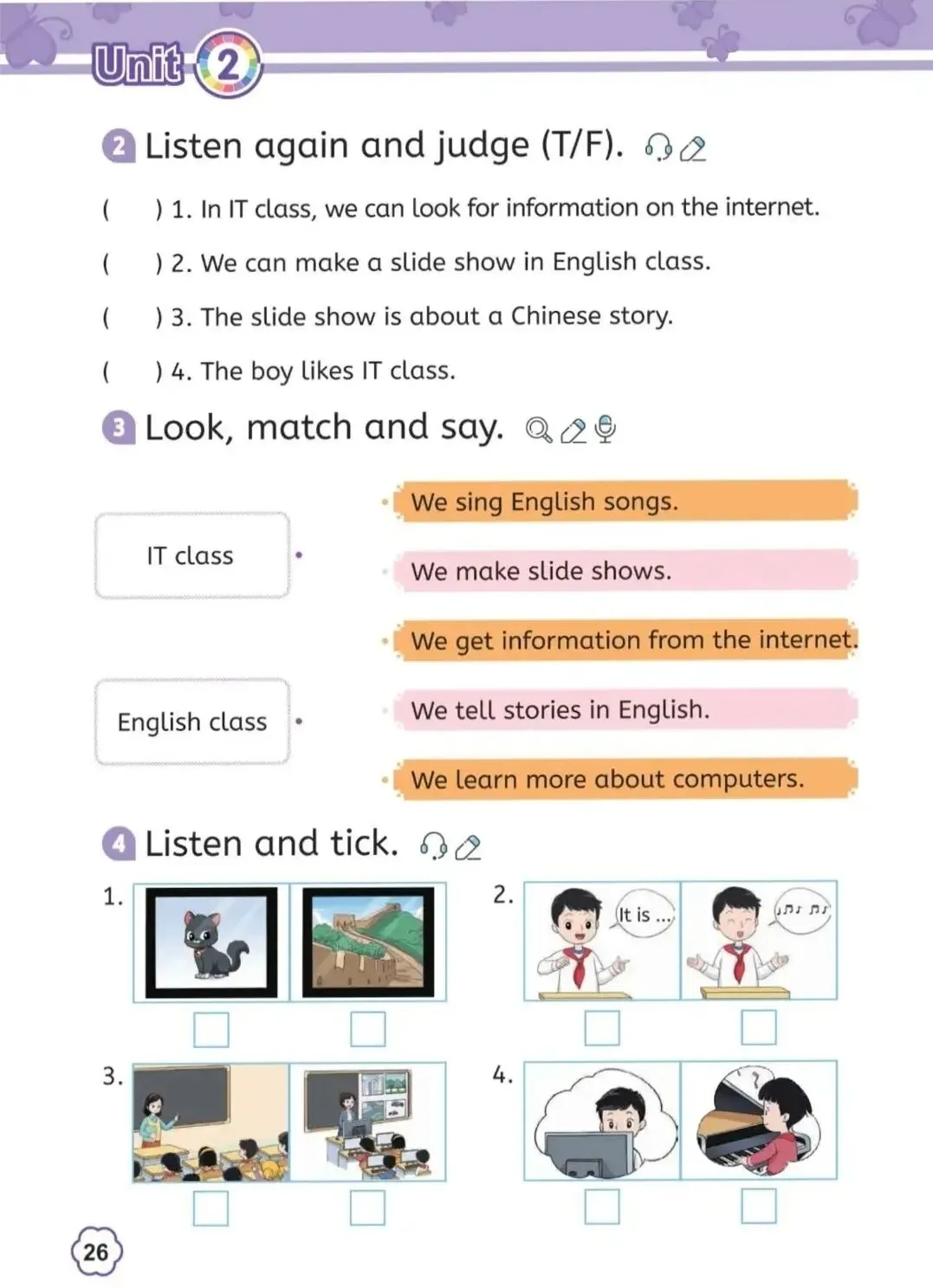 Unit 2

2 Listen again and judge (T/F).

( ) 1. In IT class, we can look for information on the internet.

( ) 2. We can make a slide show in English class.

( ) 3. The slide show is about a Chinese story.

( ) 4. The boy likes IT class.

3 Look, match and say.

IT class

English class

We sing English songs.

We make slide shows.

We get information from the internet.

We tell stories in English.

We learn more about computers.

4 Listen and tick.

1.

2.

It is ...

3.

4.

26