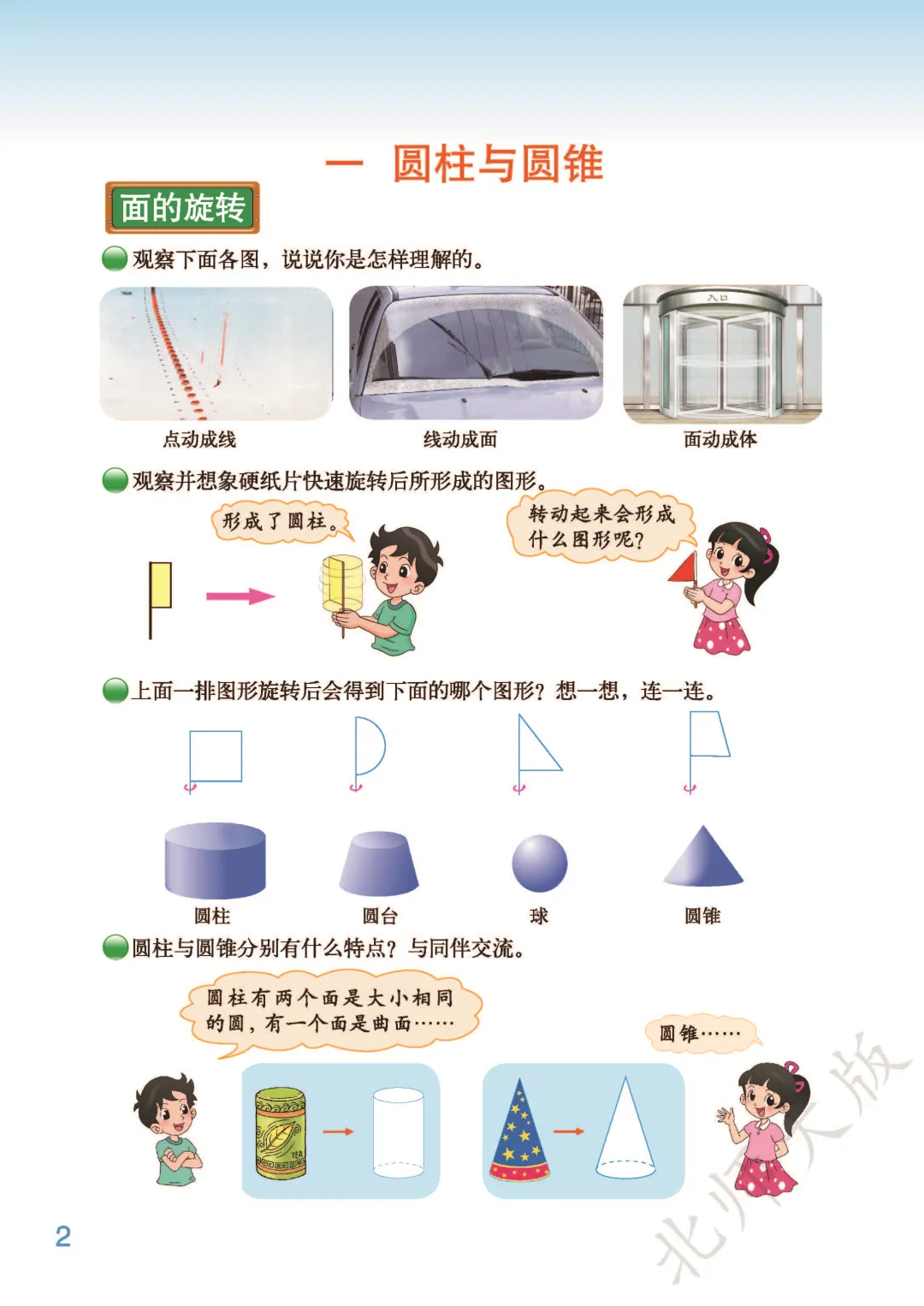 一 圆柱与圆锥

面的旋转

观察下面各图，说说你是怎样理解的。

入口

点动成线

线动成面

面动成体

观察并想象硬纸片快速旋转后所形成的图形。

形成了圆柱。

转动起来会形成什么图形呢？

上面一排图形旋转后会得到下面的哪个图形？想一想，连一连。

圆柱

圆台

球

圆锥

圆柱与圆锥分别有什么特点？与同伴交流。

圆柱有两个面是大小相同的圆，有一个面是曲面……

圆锥……

TEA

2

北师大版