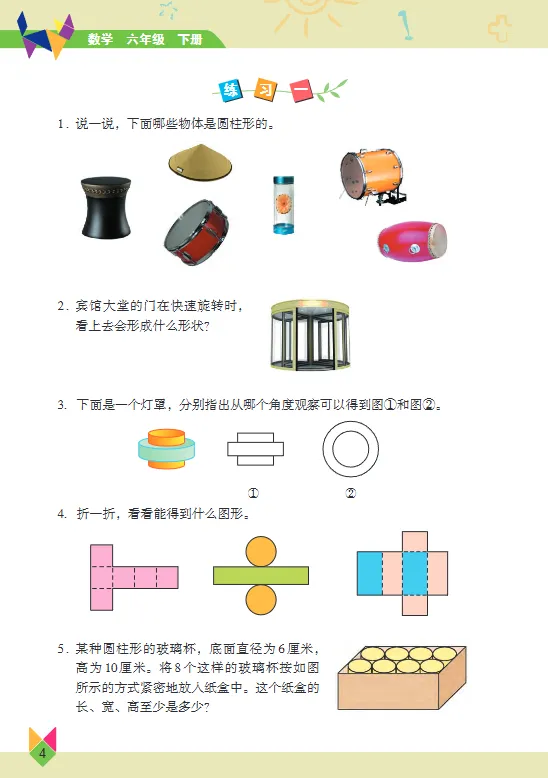 数学 六年级 下册

练 习 一

1. 说一说，下面哪些物体是圆柱形的。

2. 宾馆大堂的门在快速旋转时，看上去会形成什么形状？

3. 下面是一个灯罩，分别指出从哪个角度观察可以得到图①和图②。

①

②

4. 折一折，看看能得到什么图形。

5. 某种圆柱形的玻璃杯，底面直径为6厘米，高为10厘米。将8个这样的玻璃杯按如图所示的方式紧密地放入纸盒中。这个纸盒的长、宽、高至少是多少？

4