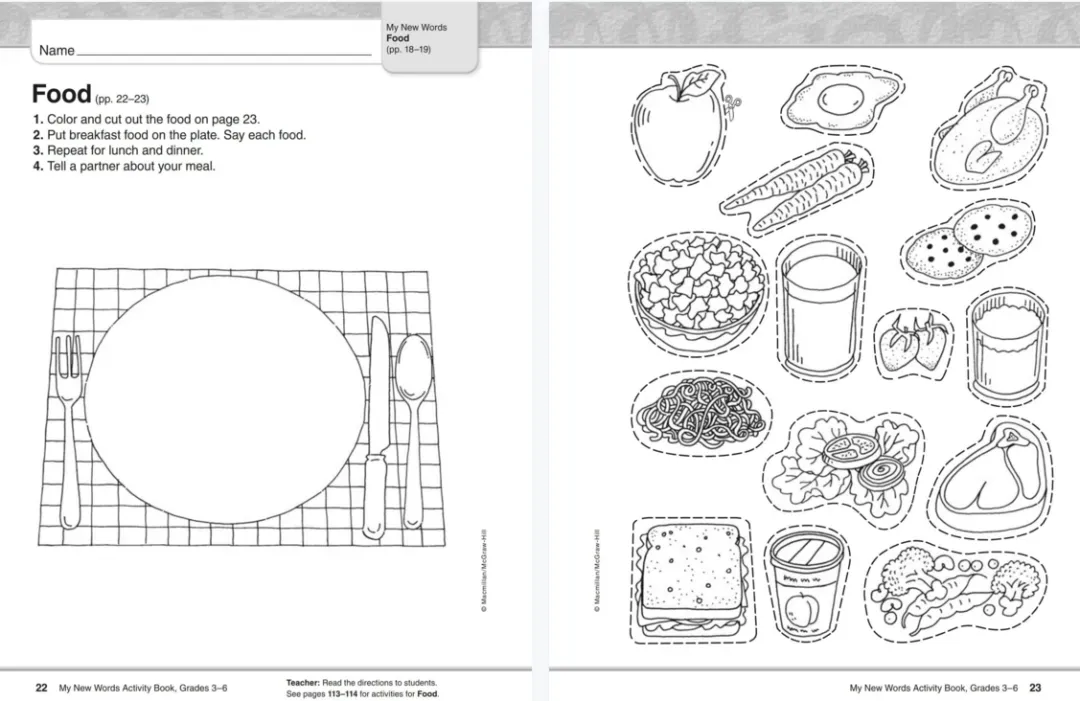 Name

My New Words
Food
(pp. 18–19)

Food (pp. 22–23)

1. Color and cut out the food on page 23.
2. Put breakfast food on the plate. Say each food.
3. Repeat for lunch and dinner.
4. Tell a partner about your meal.

© Macmillan/McGraw-Hill

22 My New Words Activity Book, Grades 3–6

Teacher: Read the directions to students. See pages 113–114 for activities for Food.

© Macmillan/McGraw-Hill

My New Words Activity Book, Grades 3–6 23