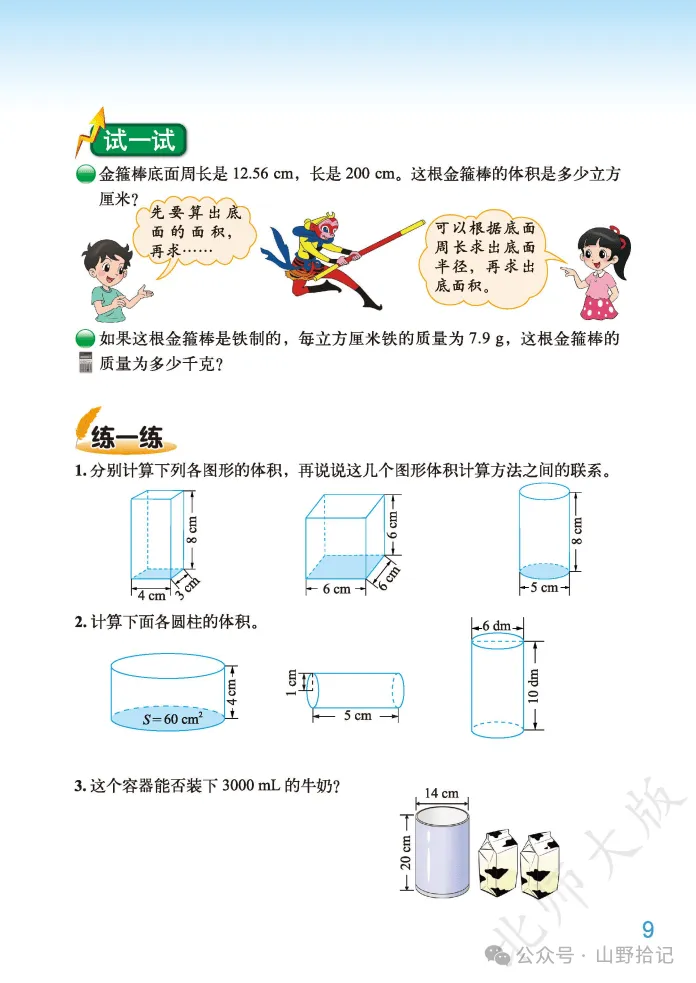 试一试

金箍棒底面周长是 12.56 cm，长是 200 cm。这根金箍棒的体积是多少立方厘米？

先要算出底面的面积，再求……

可以根据底面周长求出底面半径，再求出底面积。

如果这根金箍棒是铁制的，每立方厘米铁的质量为 7.9 g，这根金箍棒的质量为多少千克？

练一练

1. 分别计算下列各图形的体积，再说说这几个图形体积计算方法之间的联系。

8 cm
4 cm
3 cm

6 cm
6 cm
6 cm

8 cm
5 cm

2. 计算下面各圆柱的体积。

4 cm
$S=60\ cm^2$

1 cm
5 cm

6 dm
10 dm

3. 这个容器能否装下 3000 mL 的牛奶？

14 cm
20 cm

北师大版

9

公众号 · 山野拾记