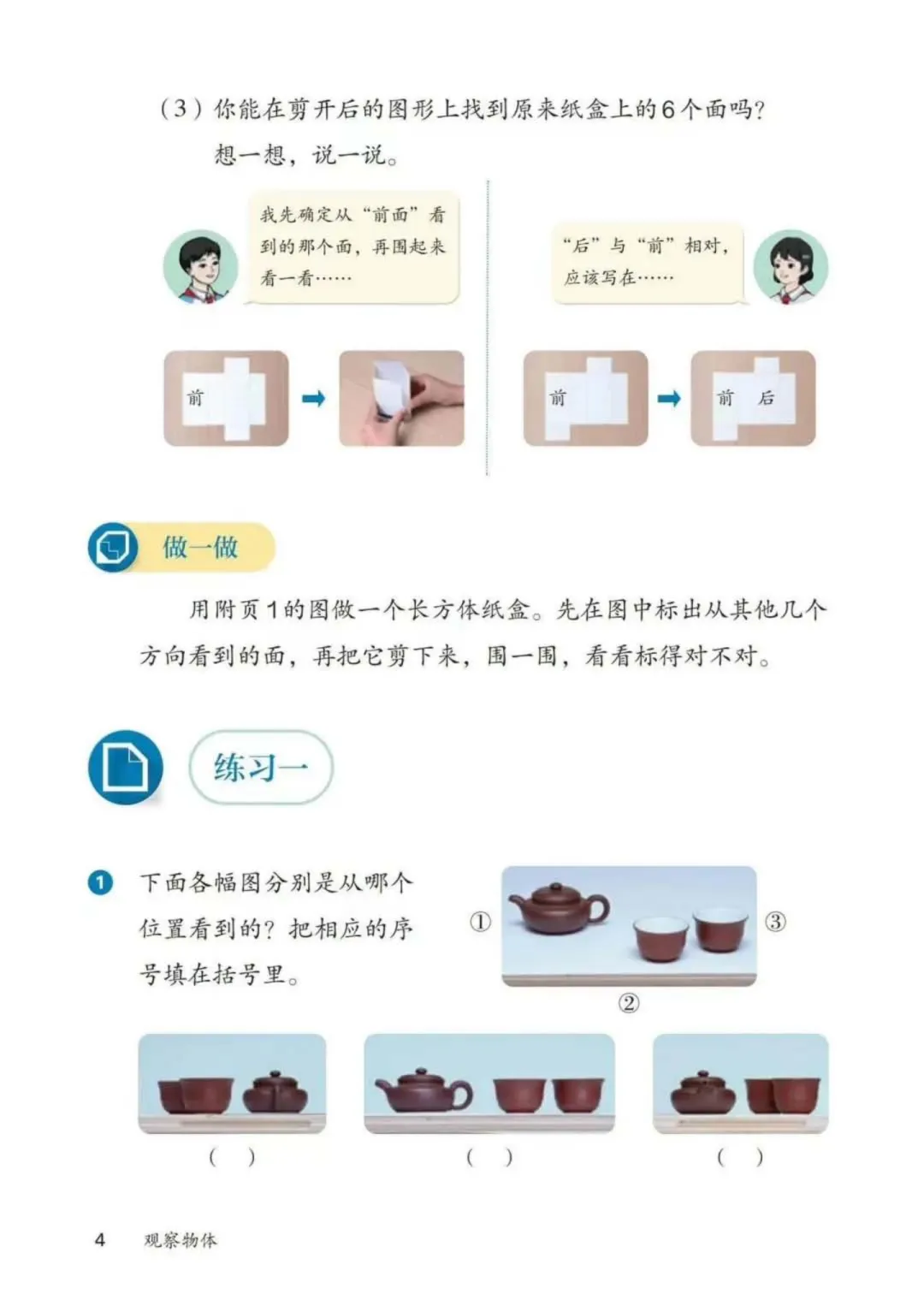 （3）你能在剪开后的图形上找到原来纸盒上的6个面吗？想一想，说一说。

我先确定从“前面”看到的那个面，再围起来看一看……

“后”与“前”相对，应该写在……

前

前

前　后

做一做

用附页1的图做一个长方体纸盒。先在图中标出从其他几个方向看到的面，再把它剪下来，围一围，看看标得对不对。

练习一

1 下面各幅图分别是从哪个位置看到的？把相应的序号填在括号里。

①

③

②

（　）

（　）

（　）

4　观察物体