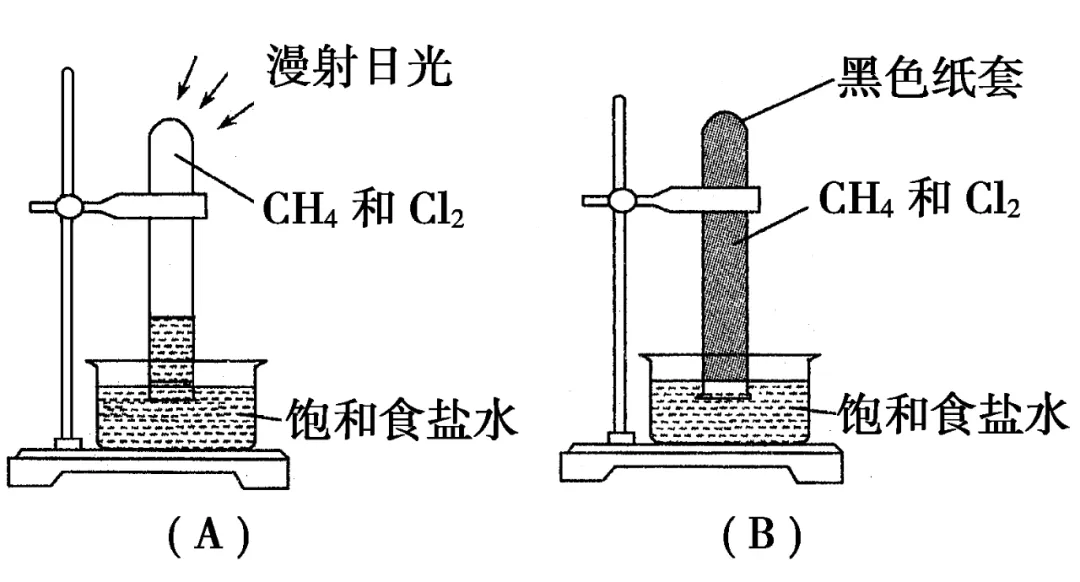 漫射日光

$CH_4$ 和 $Cl_2$

饱和食盐水

(A)

黑色纸套

$CH_4$ 和 $Cl_2$

饱和食盐水

(B)