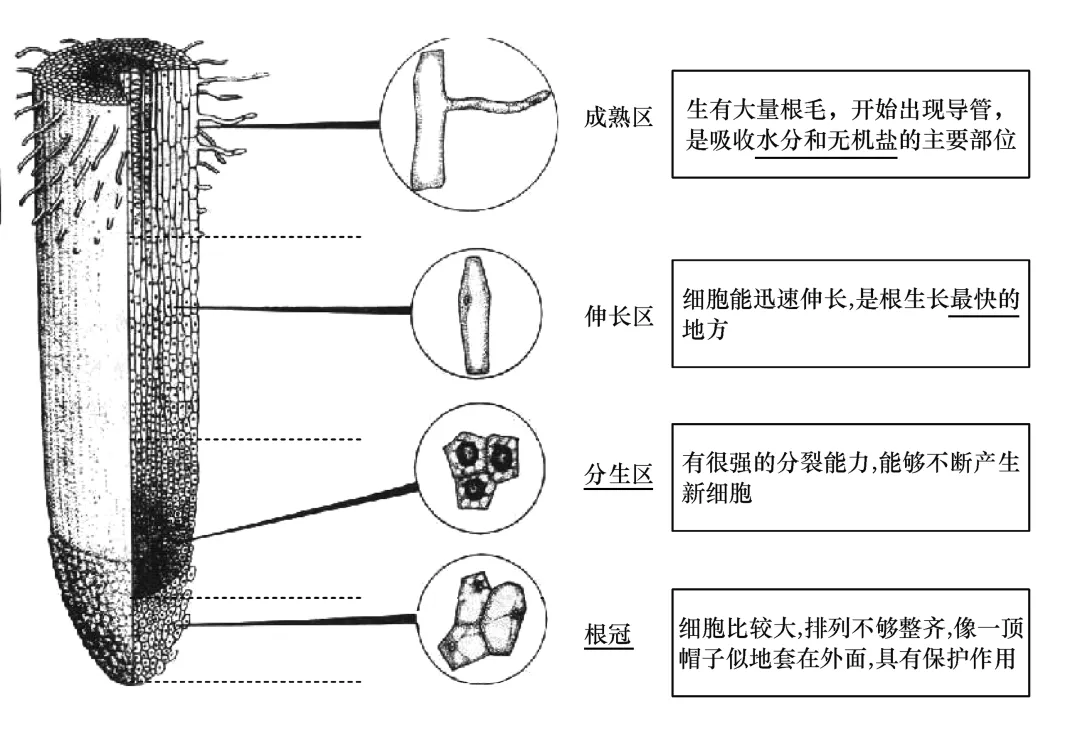 成熟区

生有大量根毛，开始出现导管，是吸收水分和无机盐的主要部位

伸长区

细胞能迅速伸长,是根生长最快的地方

分生区

有很强的分裂能力,能够不断产生新细胞

根冠

细胞比较大,排列不够整齐,像一顶帽子似地套在外面,具有保护作用