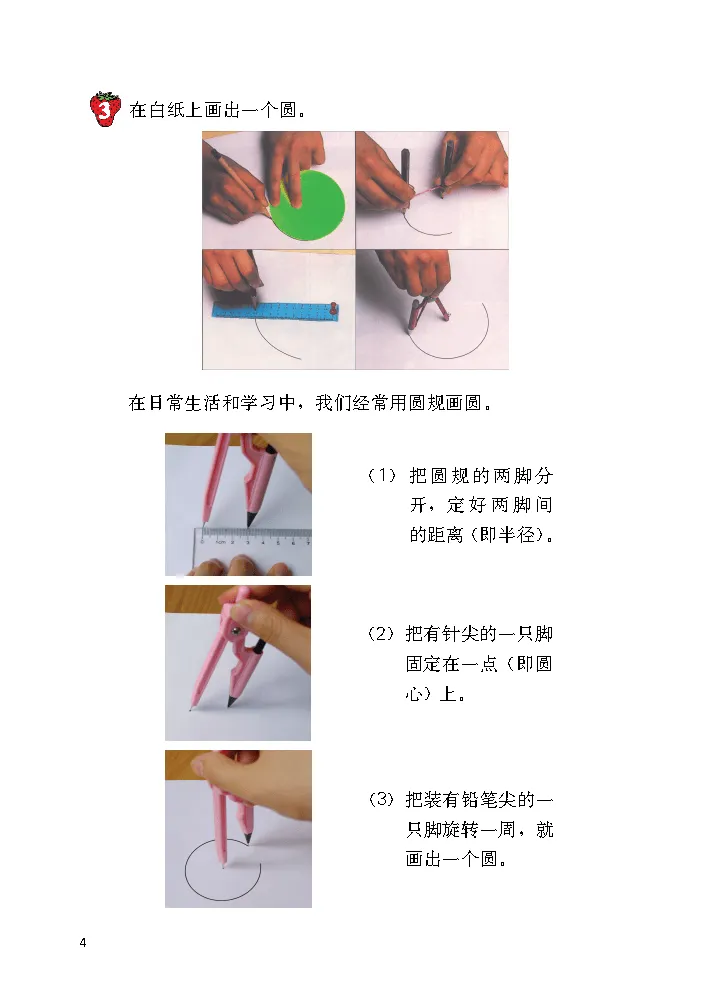 3 在白纸上画出一个圆。

在日常生活和学习中，我们经常用圆规画圆。

（1）把圆规的两脚分开，定好两脚间的距离（即半径）。

（2）把有针尖的一只脚固定在一点（即圆心）上。

（3）把装有铅笔尖的一只脚旋转一周，就画出一个圆。

4