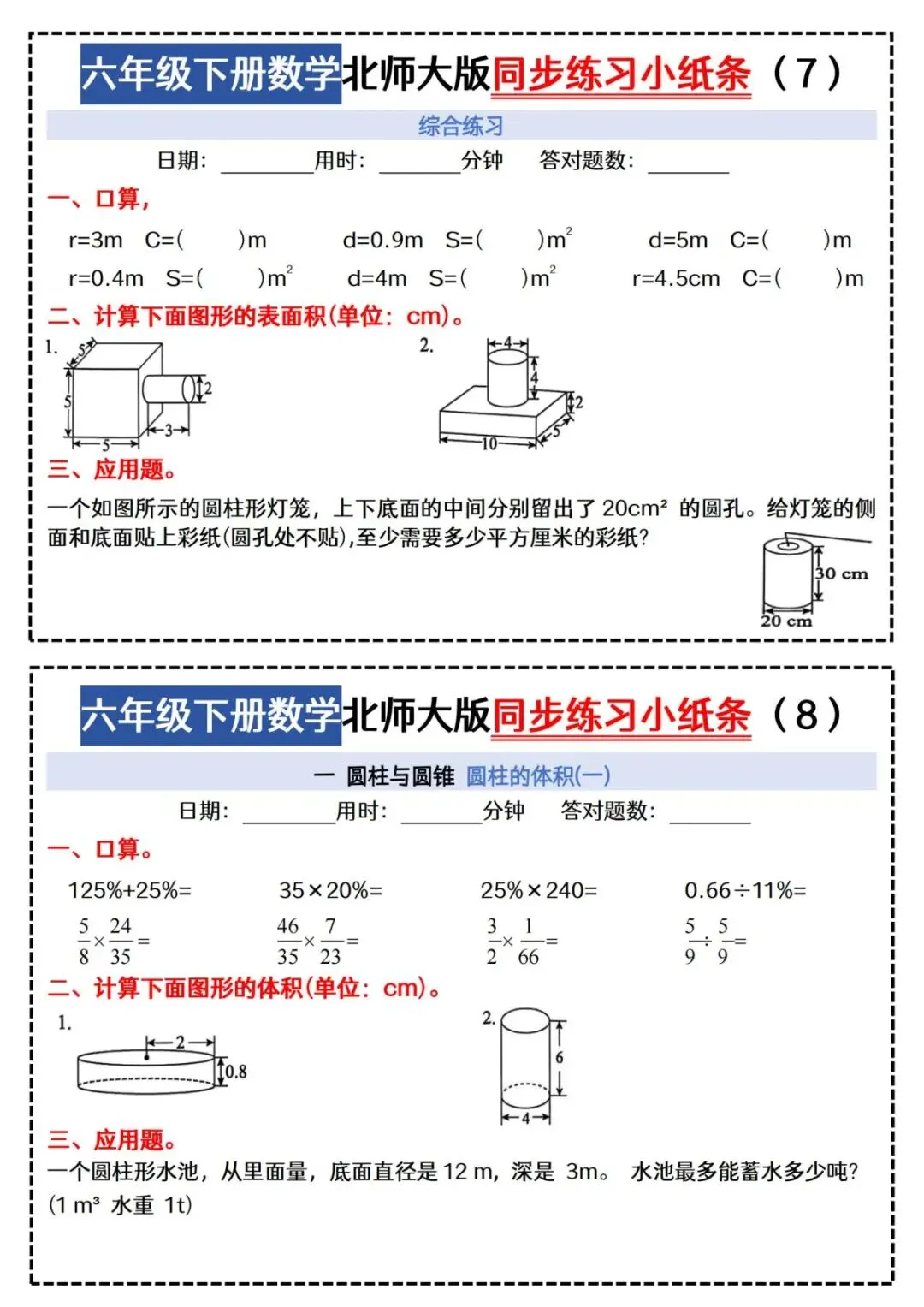 六年级下册数学北师大版同步练习小纸条（7）

综合练习

日期：________用时：________分钟　答对题数：________

一、口算，

r=3m　C=(　　)m　　d=0.9m　S=(　　)$m^2$　　d=5m　C=(　　)m

r=0.4m　S=(　　)$m^2$　　d=4m　S=(　　)$m^2$　　r=4.5cm　C=(　　)m

二、计算下面图形的表面积(单位：cm)。

1. 5 5 5 2 3

2. 4 4 2 5 10

三、应用题。

一个如图所示的圆柱形灯笼，上下底面的中间分别留出了 20cm² 的圆孔。给灯笼的侧面和底面贴上彩纸(圆孔处不贴)，至少需要多少平方厘米的彩纸?

30 cm
20 cm

六年级下册数学北师大版同步练习小纸条（8）

一 圆柱与圆锥 圆柱的体积(一)

日期：________用时：________分钟　答对题数：________

一、口算。

125%+25%=　　35×20%=　　25%×240=　　0.66÷11%=

$\frac{5}{8}\times\frac{24}{35}=$　　$\frac{46}{35}\times\frac{7}{23}=$　　$\frac{3}{2}\times\frac{1}{66}=$　　$\frac{5}{9}\div\frac{5}{9}=$

二、计算下面图形的体积(单位：cm)。

1. 2 0.8

2. 6 4

三、应用题。

一个圆柱形水池，从里面量，底面直径是 12 m，深是 3m。 水池最多能蓄水多少吨?(1 m³ 水重 1t)