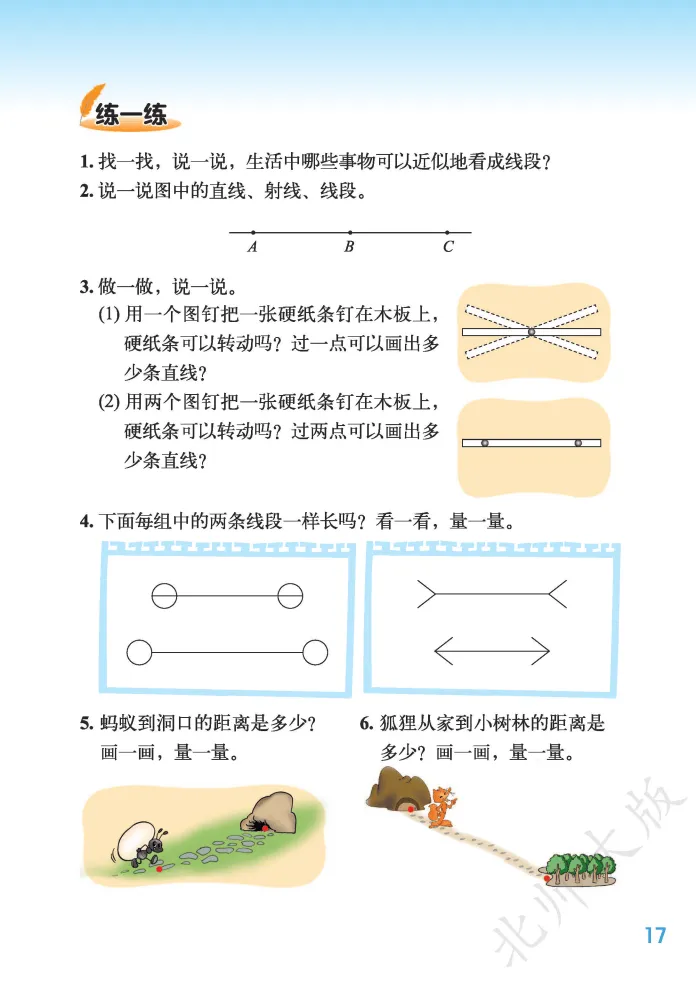 练一练

1. 找一找，说一说，生活中哪些事物可以近似地看成线段？
2. 说一说图中的直线、射线、线段。

$A$ $B$ $C$

3. 做一做，说一说。
(1) 用一个图钉把一张硬纸条钉在木板上，硬纸条可以转动吗？过一点可以画出多少条直线？
(2) 用两个图钉把一张硬纸条钉在木板上，硬纸条可以转动吗？过两点可以画出多少条直线？

4. 下面每组中的两条线段一样长吗？看一看，量一量。

5. 蚂蚁到洞口的距离是多少？画一画，量一量。

6. 狐狸从家到小树林的距离是多少？画一画，量一量。

北师大版

17