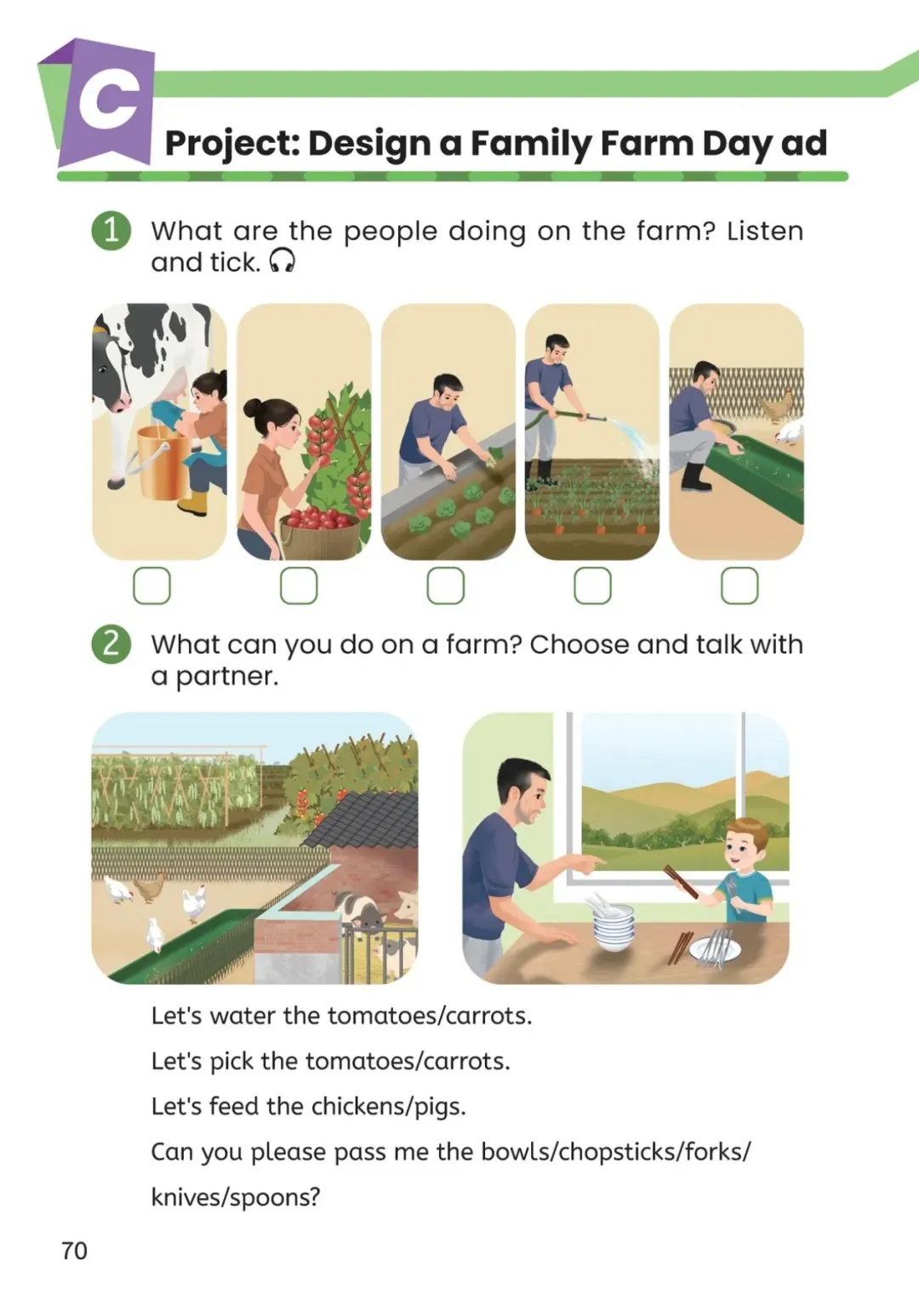 C

Project: Design a Family Farm Day ad

1 What are the people doing on the farm? Listen and tick.

2 What can you do on a farm? Choose and talk with a partner.

Let's water the tomatoes/carrots.

Let's pick the tomatoes/carrots.

Let's feed the chickens/pigs.

Can you please pass me the bowls/chopsticks/forks/knives/spoons?

70