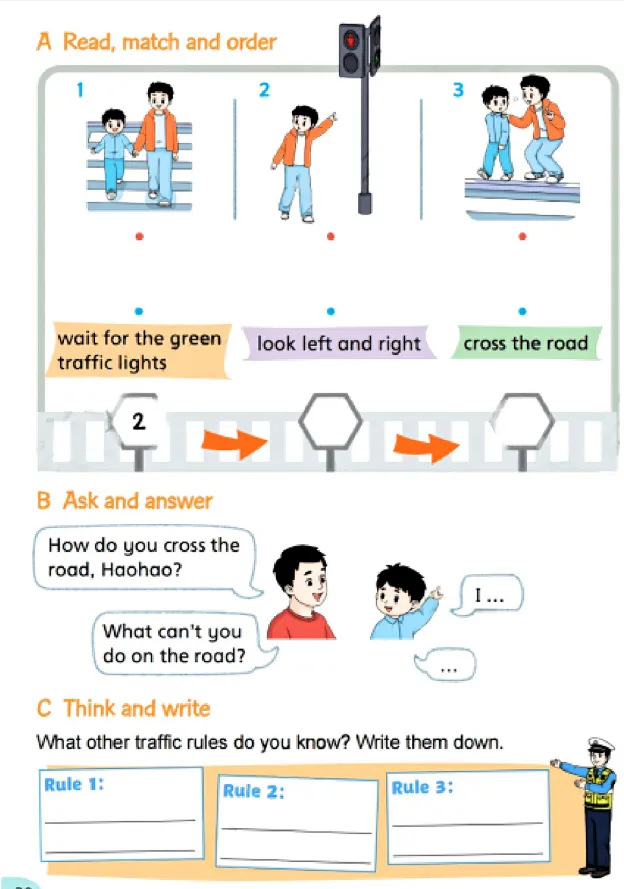 A Read, match and order

1

2

3

wait for the green traffic lights

look left and right

cross the road

2

B Ask and answer

How do you cross the road, Haohao?

I ...

What can't you do on the road?

...

C Think and write

What other traffic rules do you know? Write them down.

Rule 1:

Rule 2:

Rule 3: