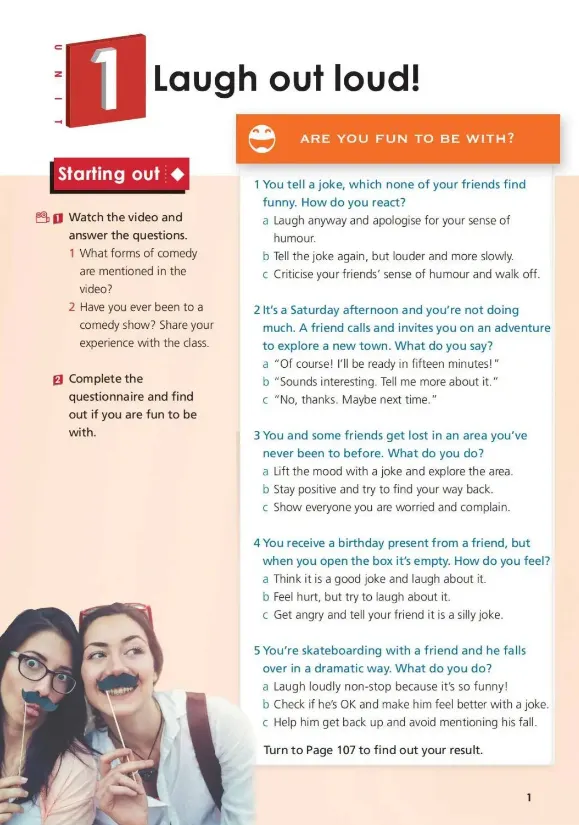 UNIT 1 Laugh out loud!

Starting out

1 Watch the video and answer the questions.
1 What forms of comedy are mentioned in the video?
2 Have you ever been to a comedy show? Share your experience with the class.

2 Complete the questionnaire and find out if you are fun to be with.

ARE YOU FUN TO BE WITH?

1 You tell a joke, which none of your friends find funny. How do you react?
a Laugh anyway and apologise for your sense of humour.
b Tell the joke again, but louder and more slowly.
c Criticise your friends' sense of humour and walk off.

2 It's a Saturday afternoon and you're not doing much. A friend calls and invites you on an adventure to explore a new town. What do you say?
a "Of course! I'll be ready in fifteen minutes!"
b "Sounds interesting. Tell me more about it."
c "No, thanks. Maybe next time."

3 You and some friends get lost in an area you've never been to before. What do you do?
a Lift the mood with a joke and explore the area.
b Stay positive and try to find your way back.
c Show everyone you are worried and complain.

4 You receive a birthday present from a friend, but when you open the box it's empty. How do you feel?
a Think it is a good joke and laugh about it.
b Feel hurt, but try to laugh about it.
c Get angry and tell your friend it is a silly joke.

5 You're skateboarding with a friend and he falls over in a dramatic way. What do you do?
a Laugh loudly non-stop because it's so funny!
b Check if he's OK and make him feel better with a joke.
c Help him get back up and avoid mentioning his fall.

Turn to Page 107 to find out your result.

1