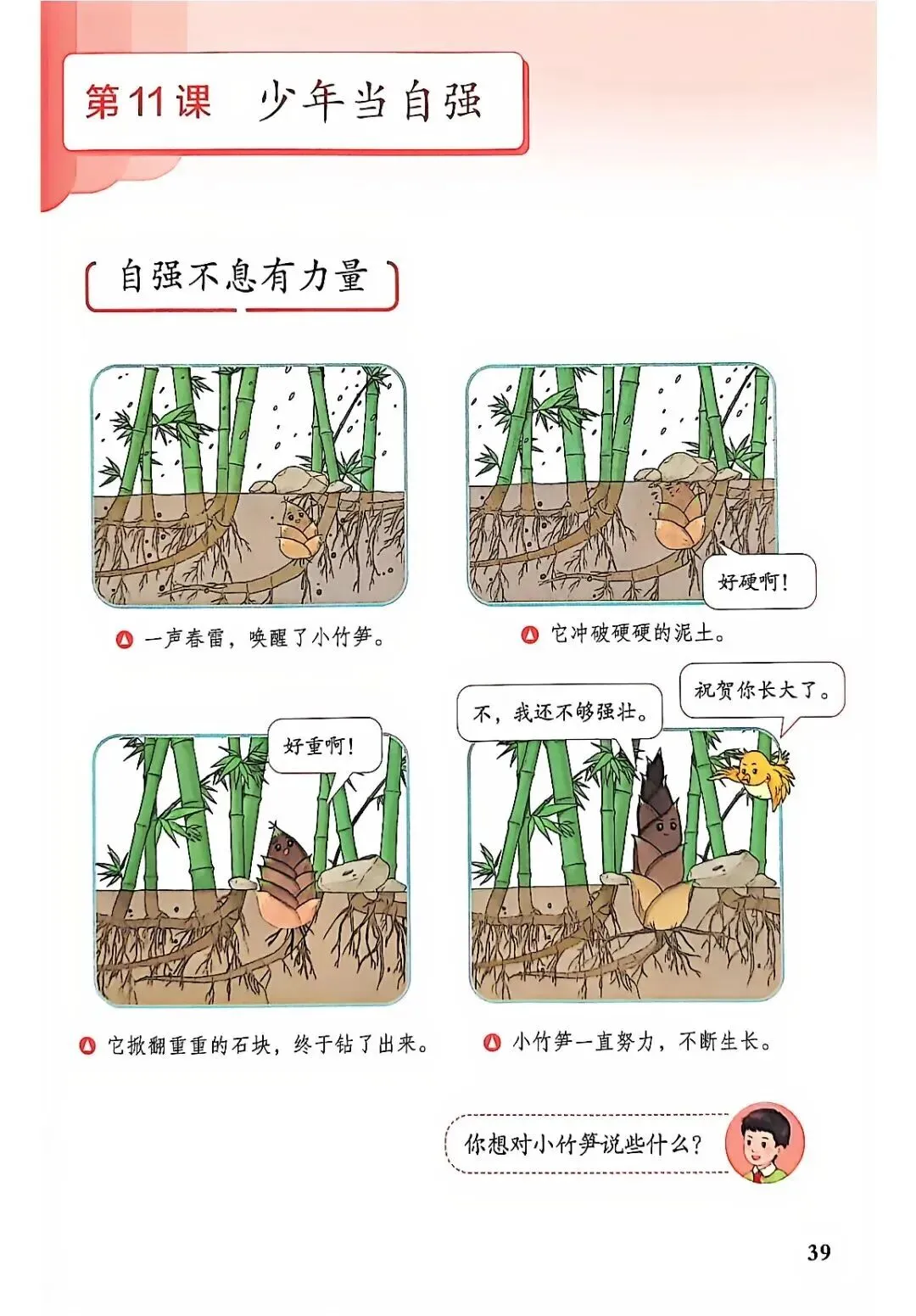 第11课　少年当自强

自强不息有力量

一声春雷，唤醒了小竹笋。

好硬啊！

它冲破硬硬的泥土。

好重啊！

它掀翻重重的石块，终于钻了出来。

不，我还不够强壮。

祝贺你长大了。

小竹笋一直努力，不断生长。

你想对小竹笋说些什么？

39