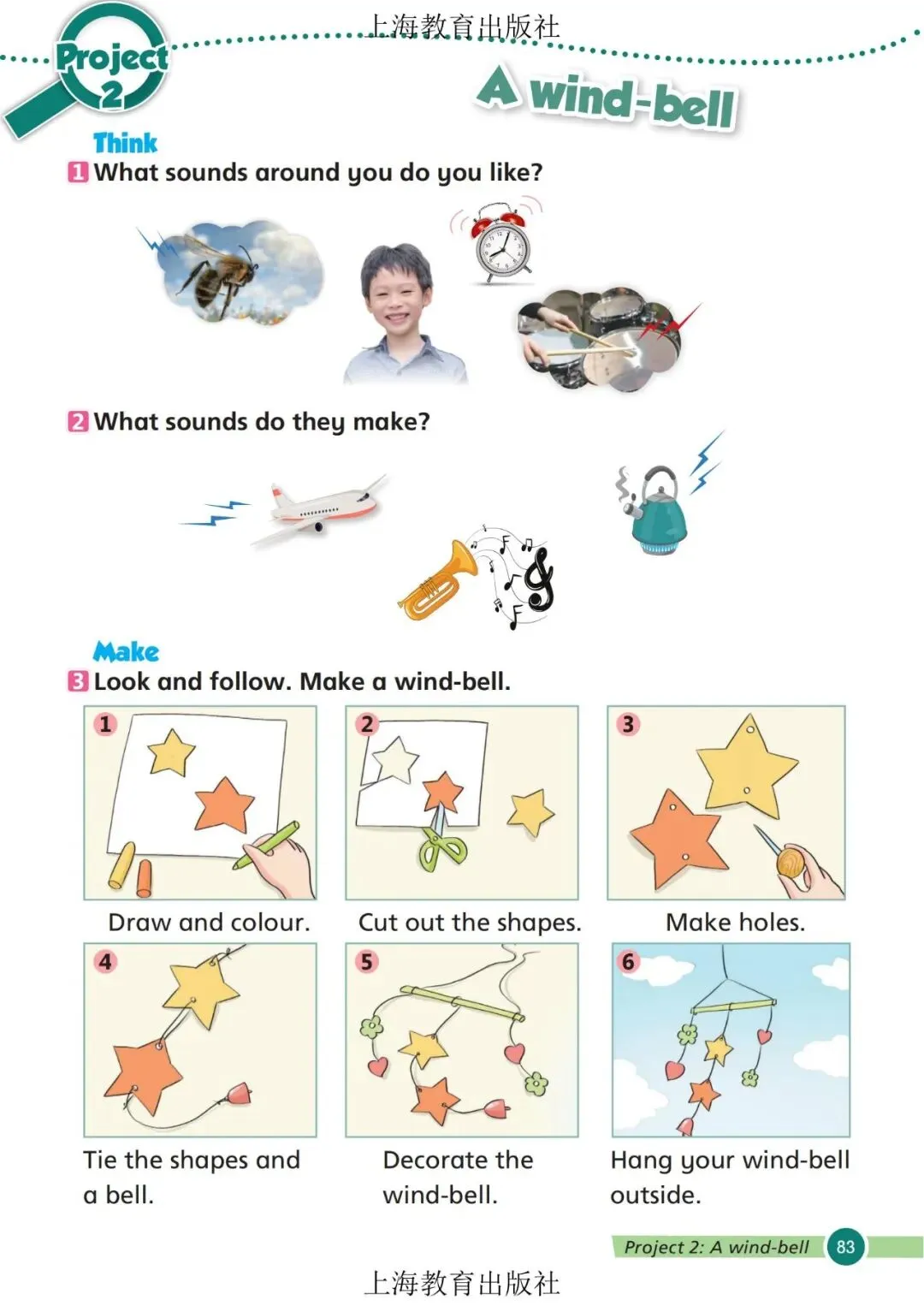 上海教育出版社

Project 2

A wind-bell

Think

1 What sounds around you do you like?

2 What sounds do they make?

Make

3 Look and follow. Make a wind-bell.

1 Draw and colour.

2 Cut out the shapes.

3 Make holes.

4 Tie the shapes and a bell.

5 Decorate the wind-bell.

6 Hang your wind-bell outside.

Project 2: A wind-bell 83

上海教育出版社