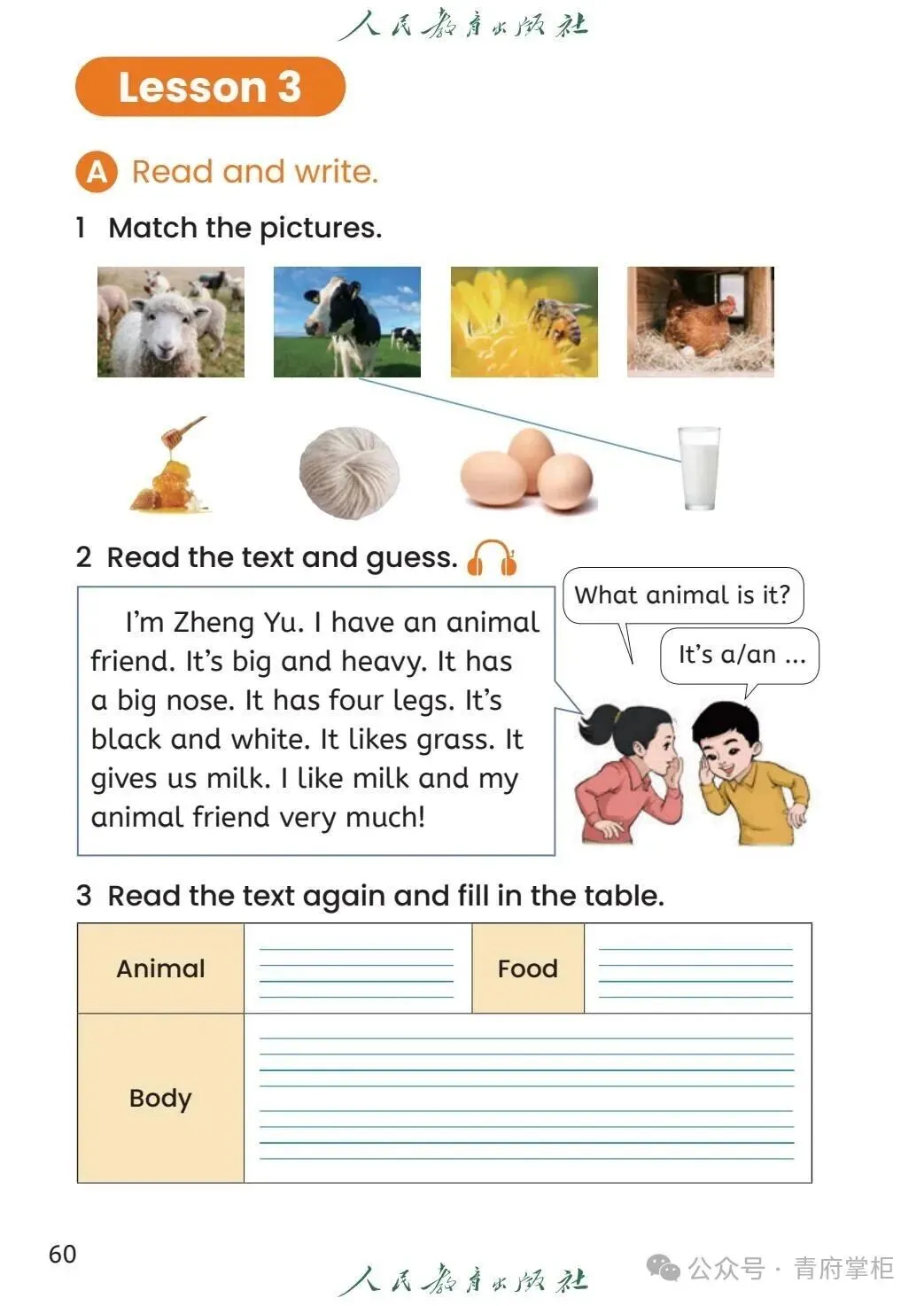 人民教育出版社

Lesson 3

A Read and write.

1 Match the pictures.

2 Read the text and guess.

I'm Zheng Yu. I have an animal friend. It's big and heavy. It has a big nose. It has four legs. It's black and white. It likes grass. It gives us milk. I like milk and my animal friend very much!

What animal is it?

It's a/an ...

3 Read the text again and fill in the table.

| Animal | | Food | |
|---|---|---|---|
| Body | | | |

60

人民教育出版社

公众号 · 青府掌柜