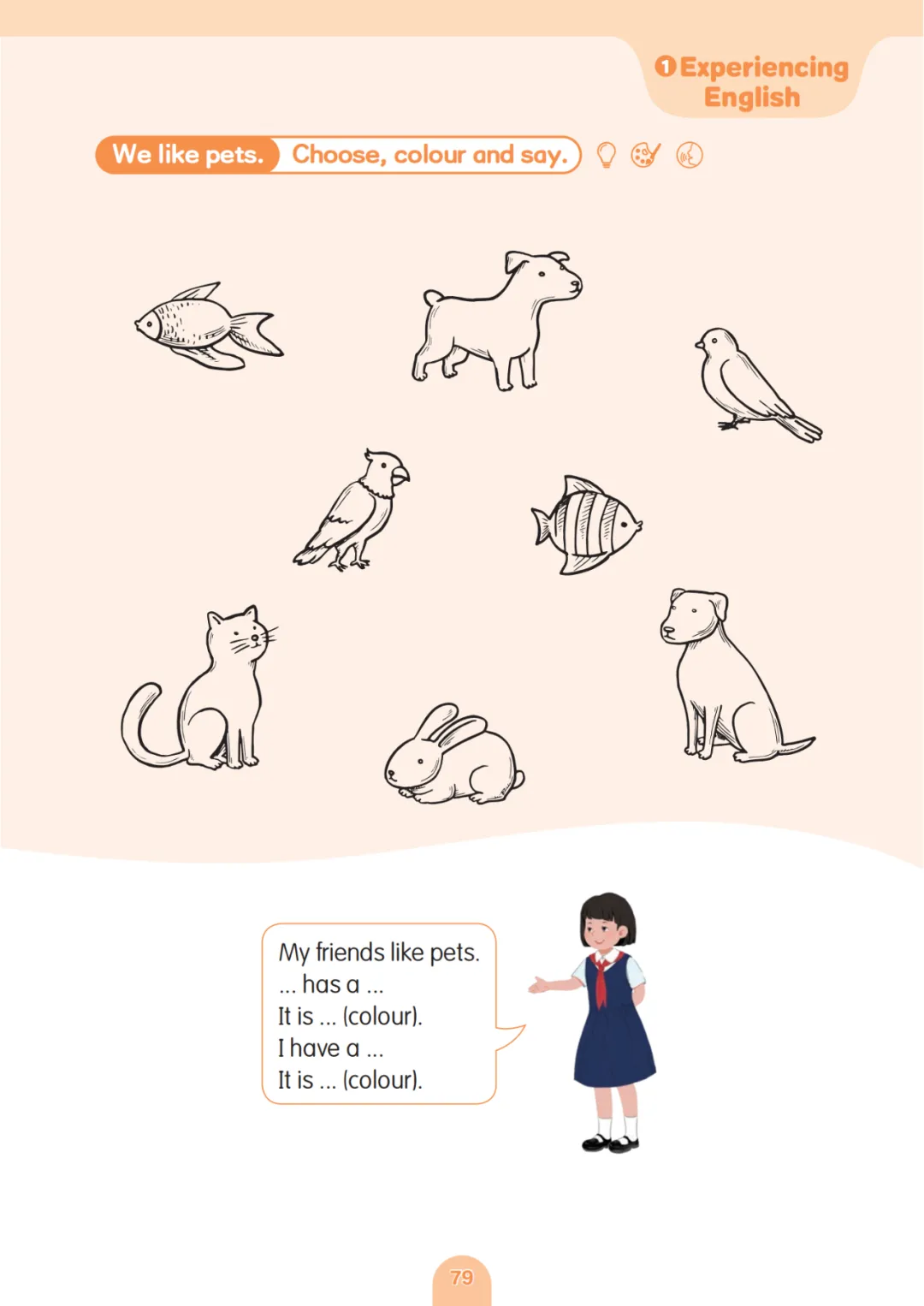 1 Experiencing English

We like pets. Choose, colour and say.

My friends like pets.
... has a ...
It is ... (colour).
I have a ...
It is ... (colour).

79