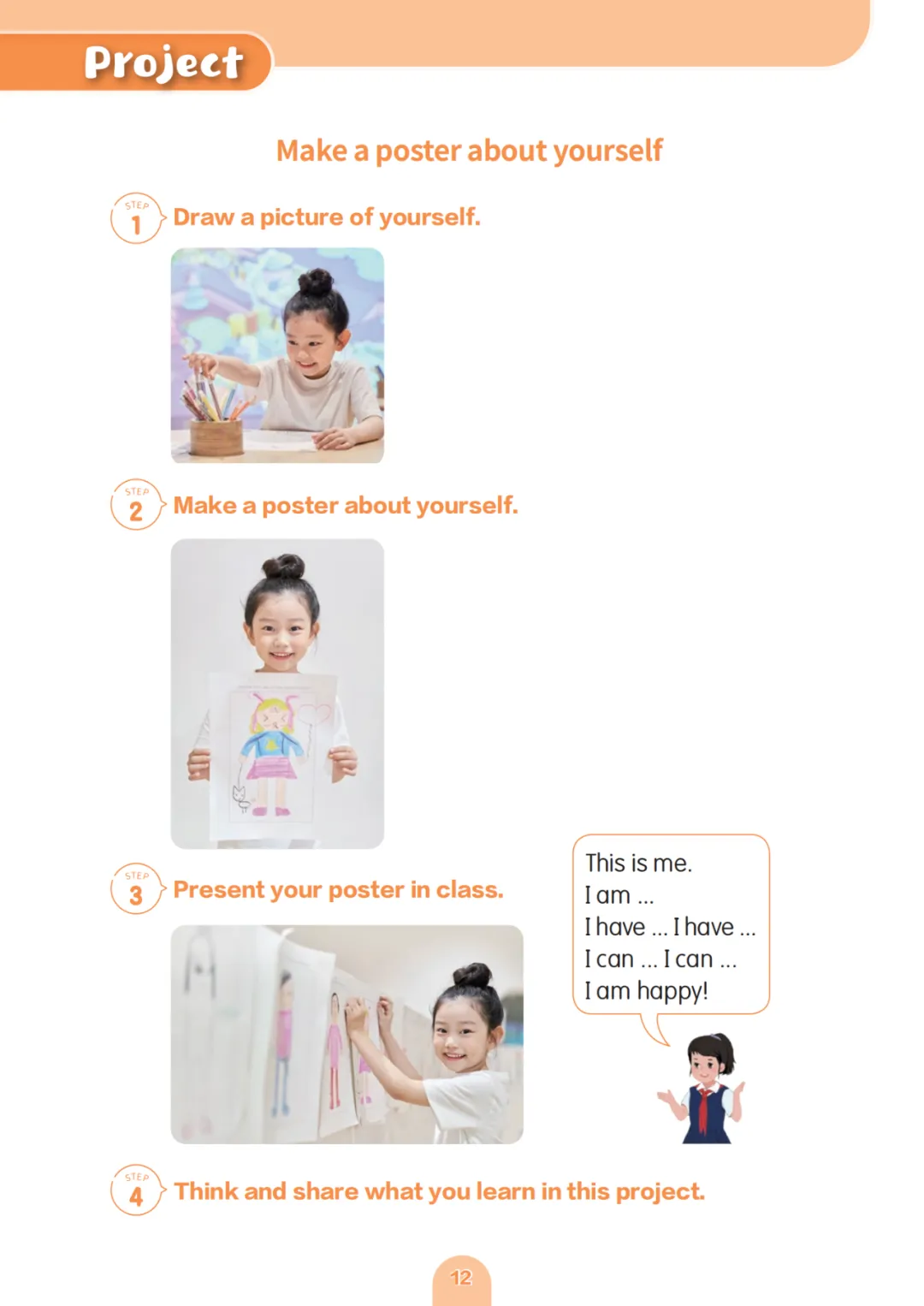 Project

Make a poster about yourself

STEP 1 Draw a picture of yourself.

STEP 2 Make a poster about yourself.

STEP 3 Present your poster in class.

This is me.
I am ...
I have ... I have ...
I can ... I can ...
I am happy!

STEP 4 Think and share what you learn in this project.

12