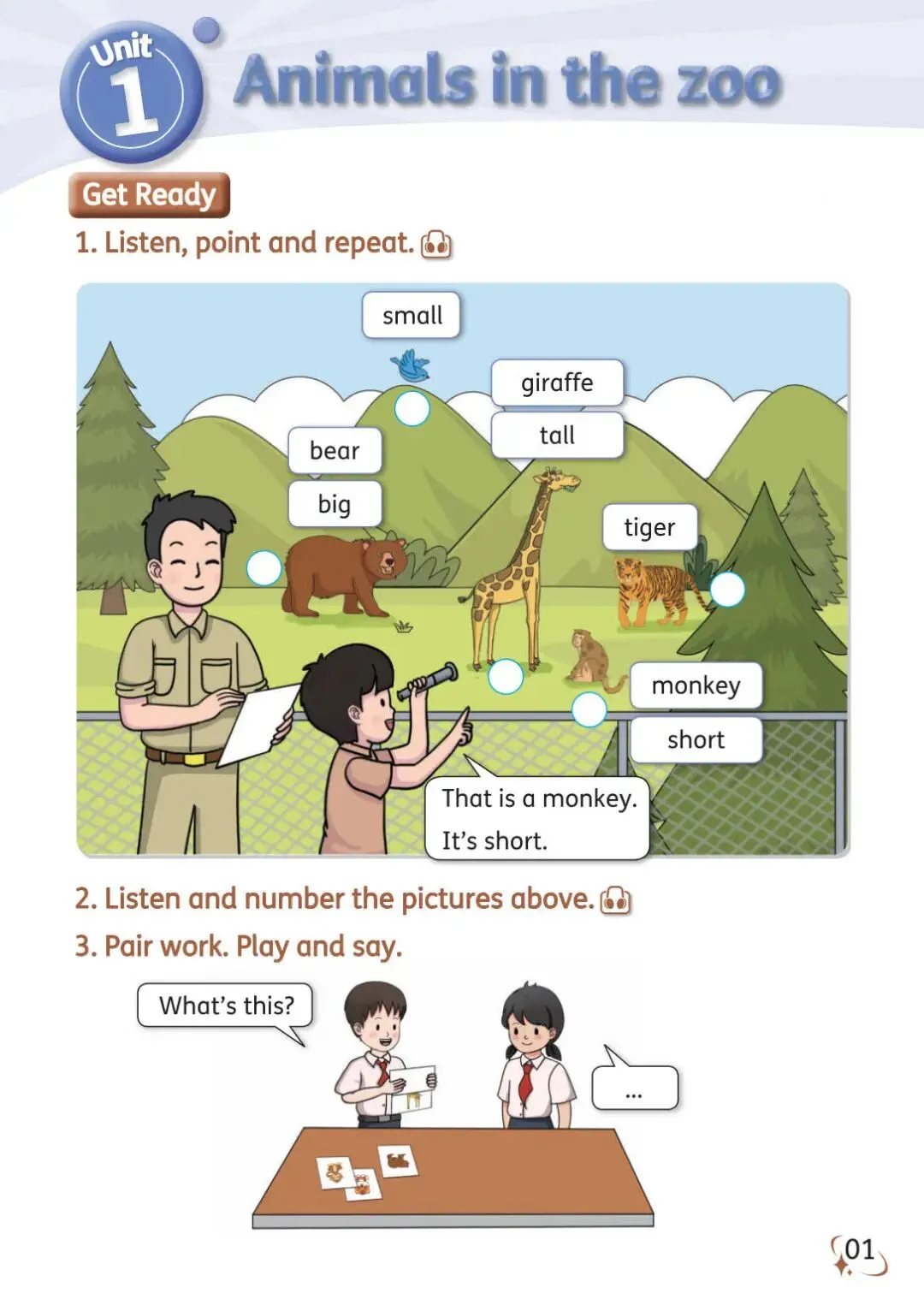 Unit 1 Animals in the zoo

Get Ready

1. Listen, point and repeat.

small

giraffe

tall

bear

big

tiger

monkey

short

That is a monkey.
It's short.

2. Listen and number the pictures above.

3. Pair work. Play and say.

What's this?

...

01