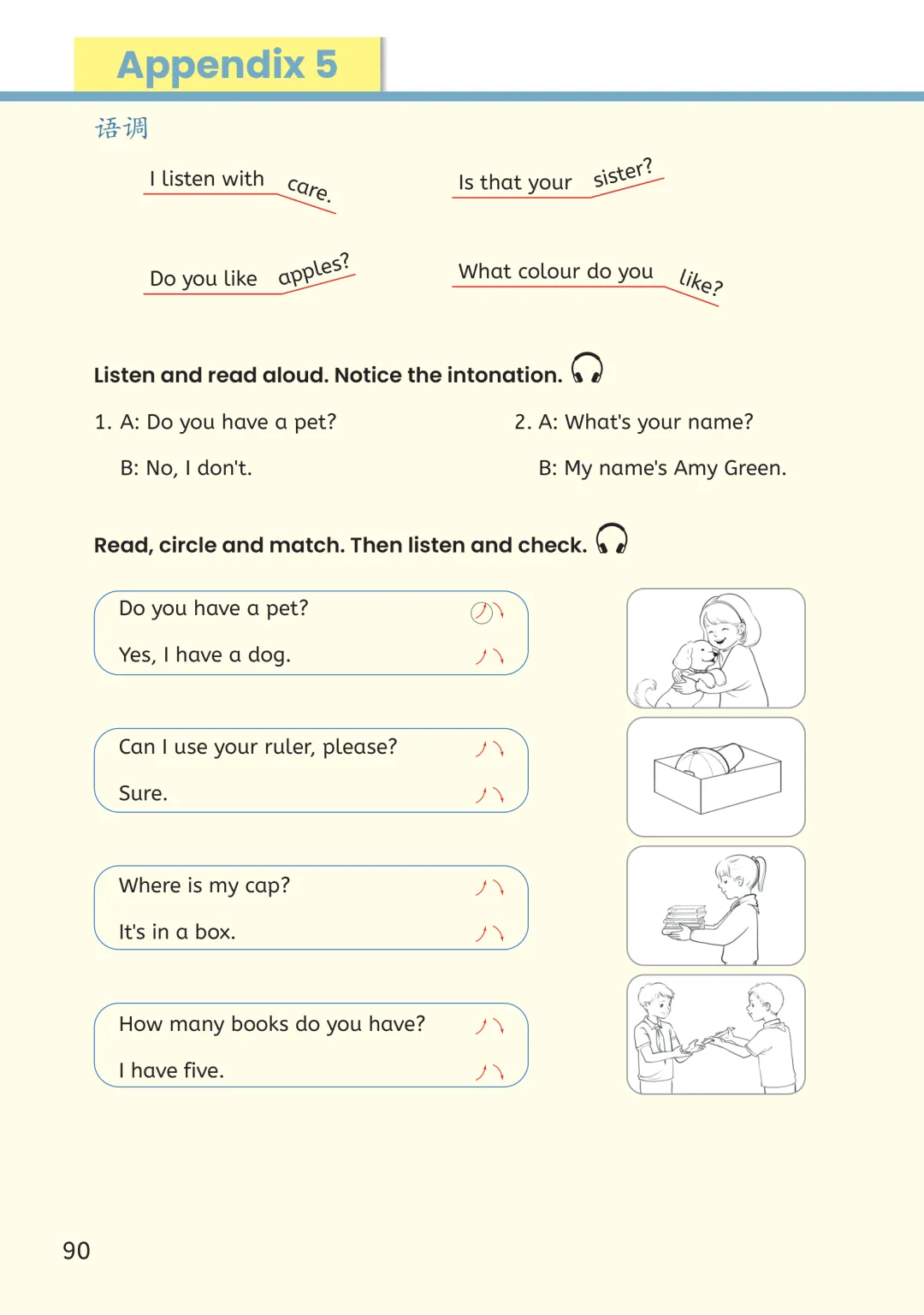 Appendix 5

语调

I listen with care.

Is that your sister?

Do you like apples?

What colour do you like?

Listen and read aloud. Notice the intonation.

1. A: Do you have a pet?

B: No, I don't.

2. A: What's your name?

B: My name's Amy Green.

Read, circle and match. Then listen and check.

Do you have a pet?

Yes, I have a dog.

Can I use your ruler, please?

Sure.

Where is my cap?

It's in a box.

How many books do you have?

I have five.

90