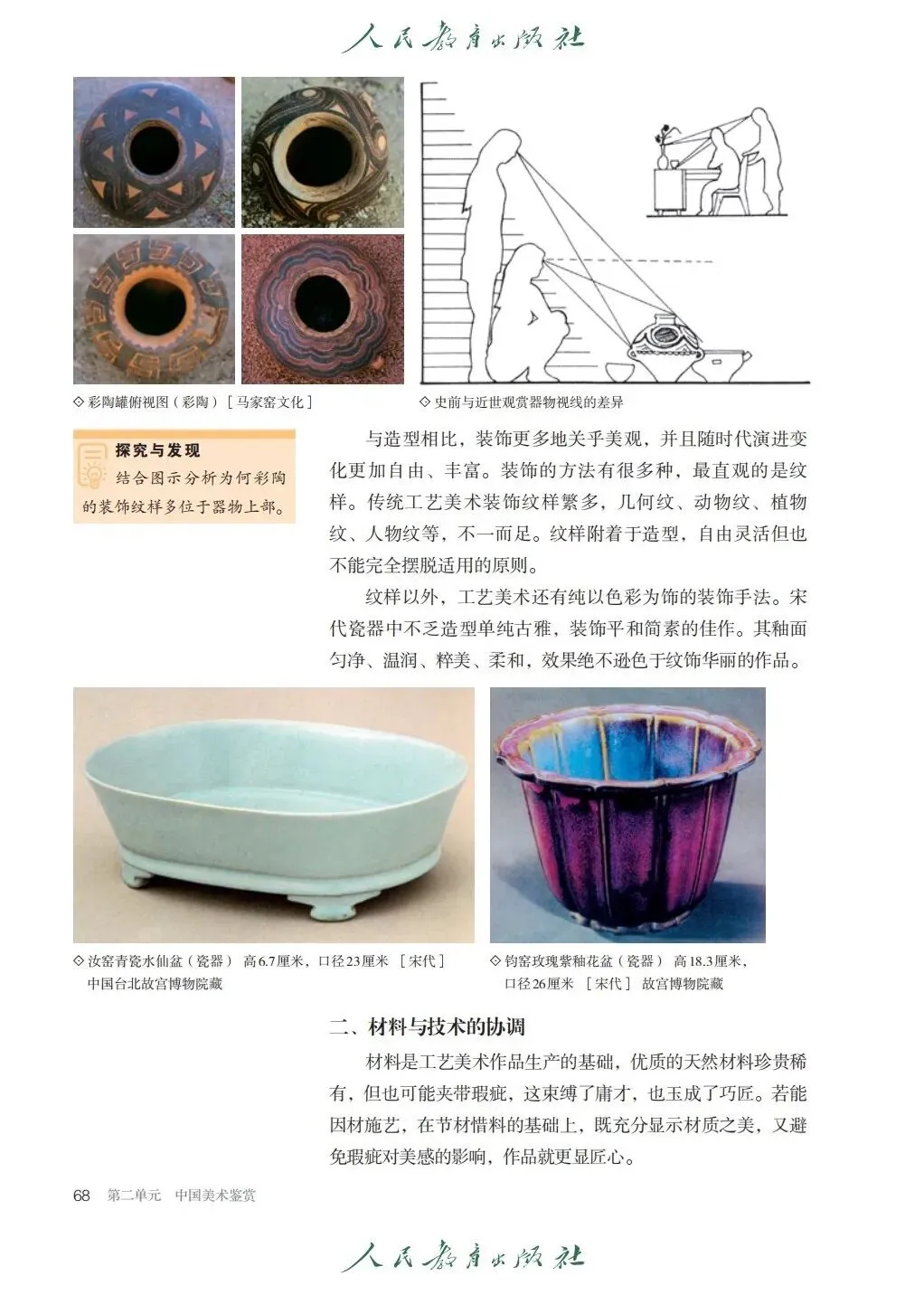 人民教育出版社

◇ 彩陶罐俯视图（彩陶）［马家窑文化］

◇ 史前与近世观赏器物视线的差异

探究与发现

结合图示分析为何彩陶的装饰纹样多位于器物上部。

与造型相比，装饰更多地关乎美观，并且随时代演进变化更加自由、丰富。装饰的方法有很多种，最直观的是纹样。传统工艺美术装饰纹样繁多，几何纹、动物纹、植物纹、人物纹等，不一而足。纹样附着于造型，自由灵活但也不能完全摆脱适用的原则。

纹样以外，工艺美术还有纯以色彩为饰的装饰手法。宋代瓷器中不乏造型单纯古雅，装饰平和简素的佳作。其釉面匀净、温润、粹美、柔和，效果绝不逊色于纹饰华丽的作品。

◇ 汝窑青瓷水仙盆（瓷器） 高6.7厘米，口径23厘米 ［宋代］ 中国台北故宫博物院藏

◇ 钧窑玫瑰紫釉花盆（瓷器） 高18.3厘米，口径26厘米 ［宋代］ 故宫博物院藏

二、材料与技术的协调

材料是工艺美术作品生产的基础，优质的天然材料珍贵稀有，但也可能夹带瑕疵，这束缚了庸才，也玉成了巧匠。若能因材施艺，在节材惜料的基础上，既充分显示材质之美，又避免瑕疵对美感的影响，作品就更显匠心。

68 第二单元 中国美术鉴赏

人民教育出版社