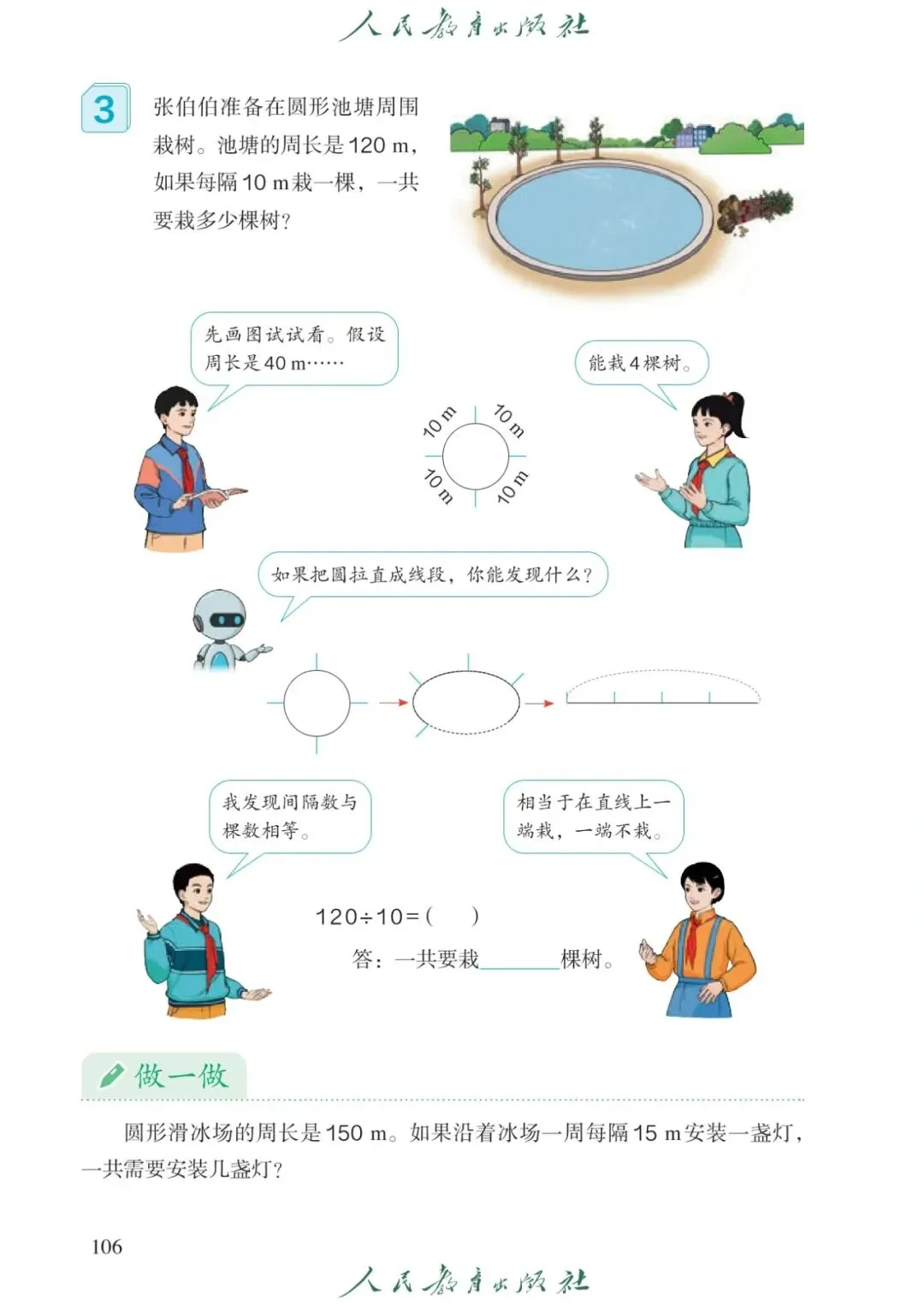 人民教育出版社

3 张伯伯准备在圆形池塘周围栽树。池塘的周长是 120 m，如果每隔 10 m 栽一棵，一共要栽多少棵树？

先画图试试看。假设周长是 40 m……

能栽 4 棵树。

10 m
10 m
10 m
10 m

如果把圆拉直成线段，你能发现什么？

我发现间隔数与棵数相等。

相当于在直线上一端栽，一端不栽。

$120 \div 10 = (\quad)$

答：一共要栽______棵树。

做一做

圆形滑冰场的周长是 150 m。如果沿着冰场一周每隔 15 m 安装一盏灯，一共需要安装几盏灯？

106

人民教育出版社