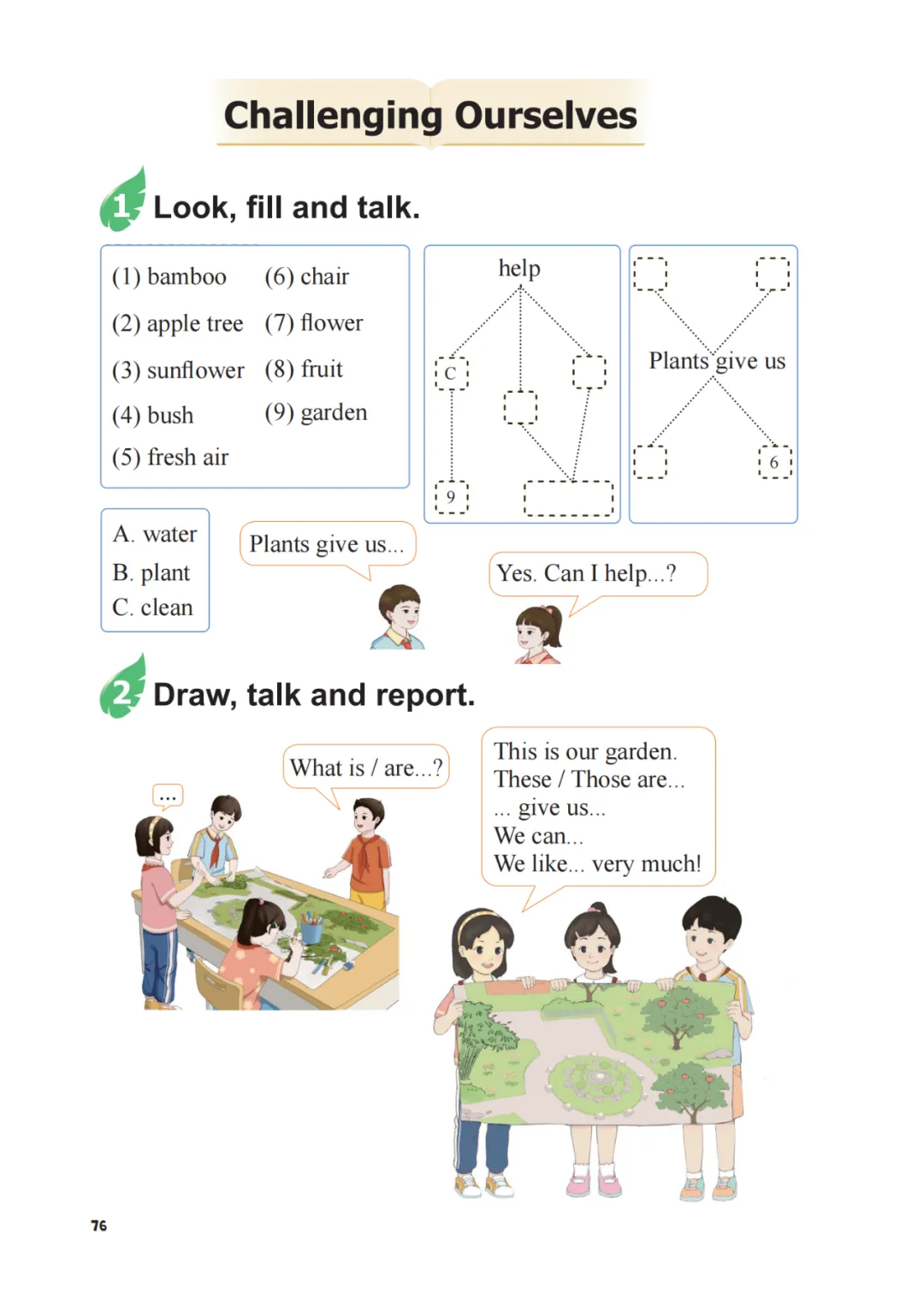 Challenging Ourselves

1 Look, fill and talk.

(1) bamboo
(2) apple tree
(3) sunflower
(4) bush
(5) fresh air
(6) chair
(7) flower
(8) fruit
(9) garden

help
C
9

Plants give us
6

A. water
B. plant
C. clean

Plants give us...

Yes. Can I help...?

2 Draw, talk and report.

...

What is / are...?

This is our garden.
These / Those are...
... give us...
We can...
We like... very much!

76