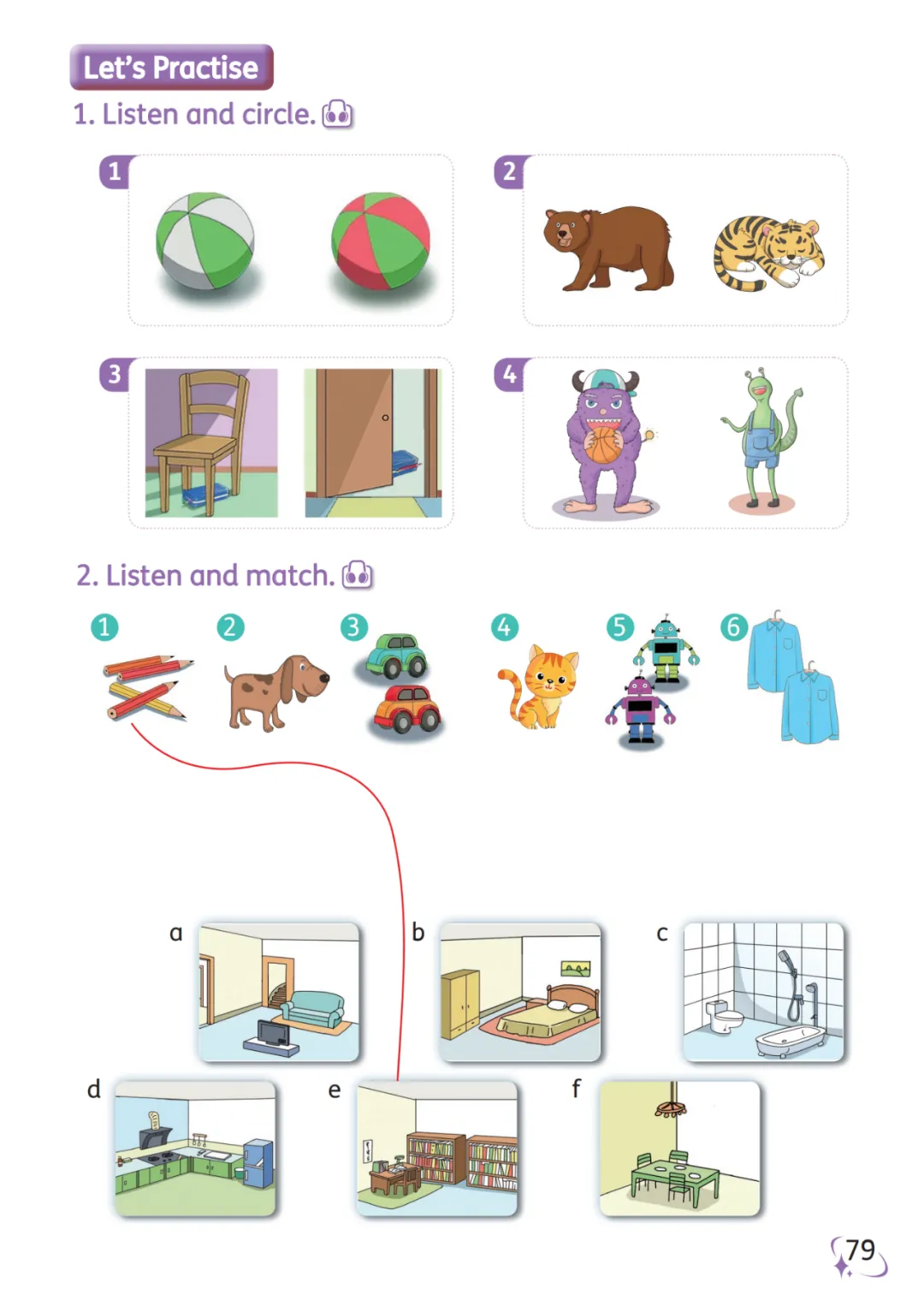 Let's Practise

1. Listen and circle.

1

2

3

4

2. Listen and match.

1 2 3 4 5 6

a b c

d e f

79