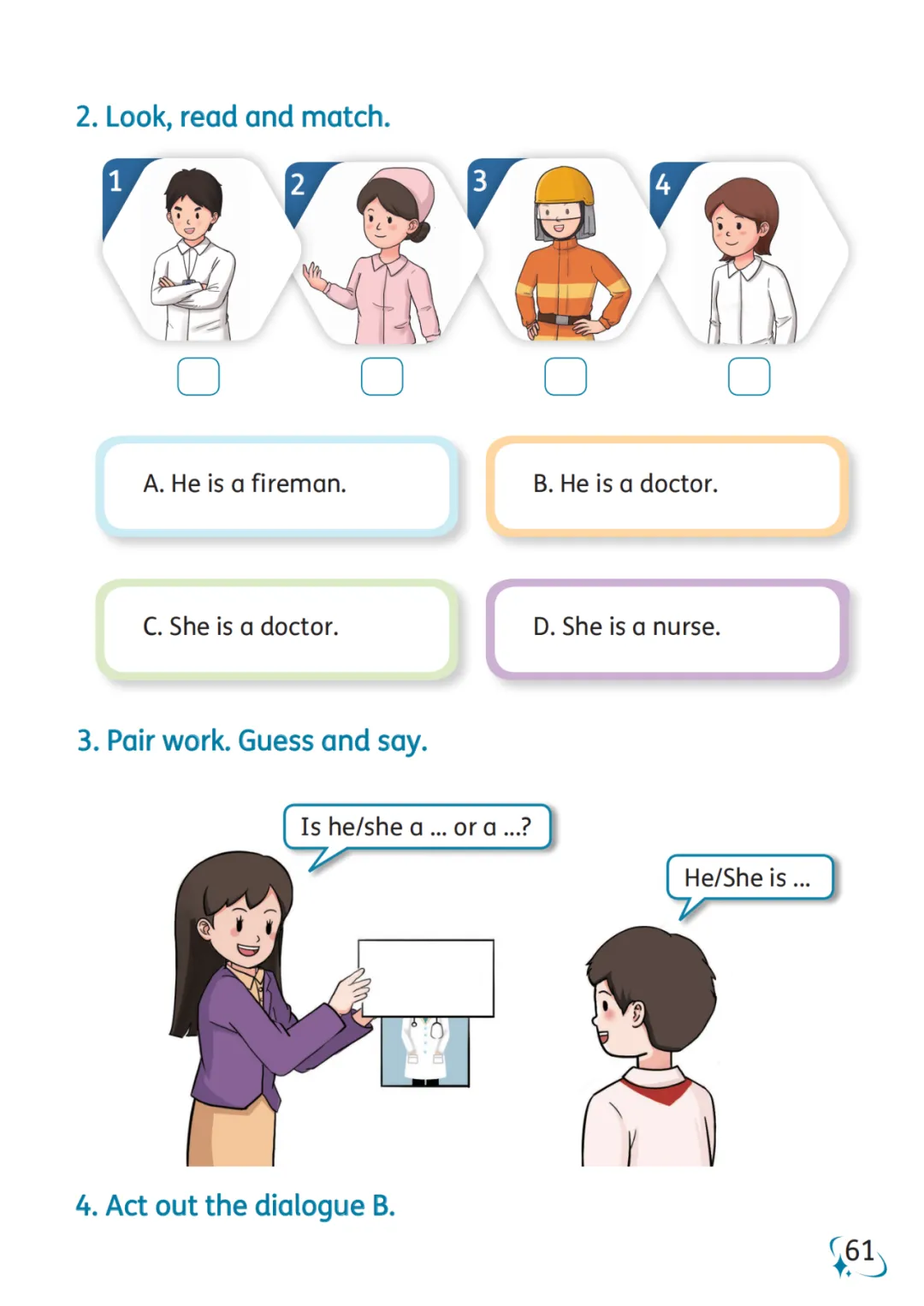 2. Look, read and match.

1

2

3

4

A. He is a fireman.

B. He is a doctor.

C. She is a doctor.

D. She is a nurse.

3. Pair work. Guess and say.

Is he/she a ... or a ...?

He/She is ...

4. Act out the dialogue B.

61