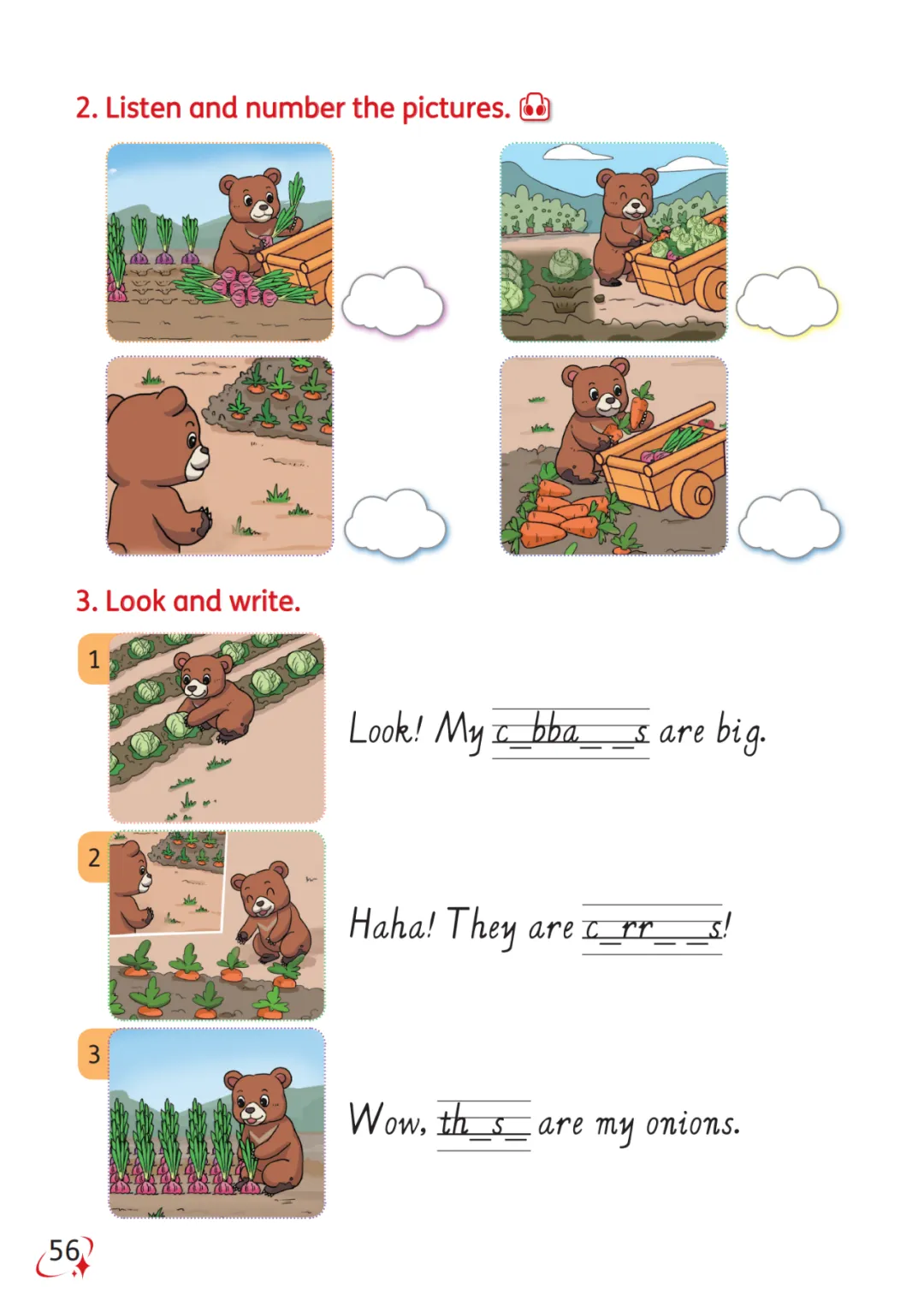 2. Listen and number the pictures.

3. Look and write.

1

Look! My c_bba_ _s are big.

2

Haha! They are c_rr_ _s!

3

Wow, th_s_ are my onions.

56