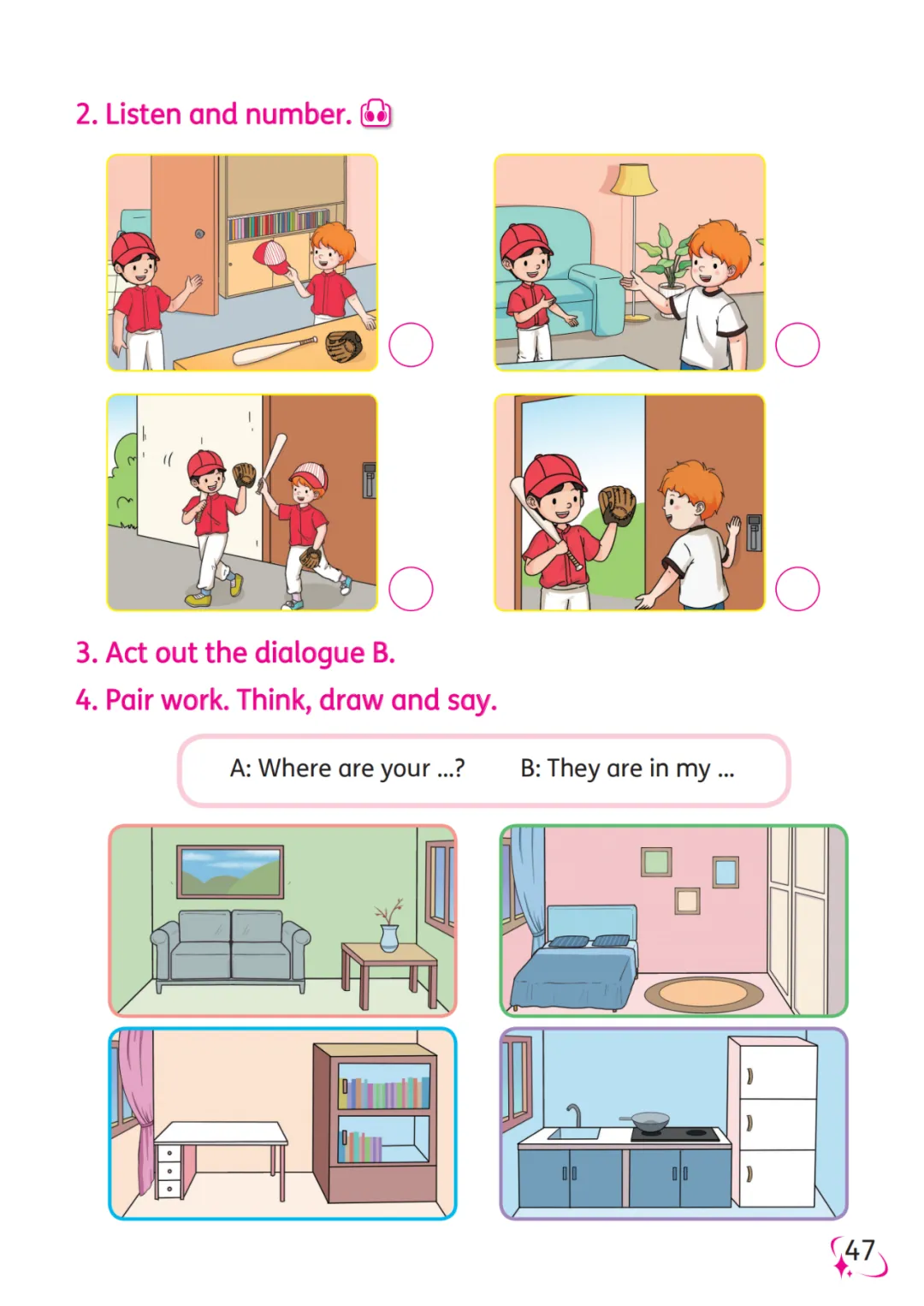 2. Listen and number.

3. Act out the dialogue B.

4. Pair work. Think, draw and say.

A: Where are your ...? B: They are in my ...

47