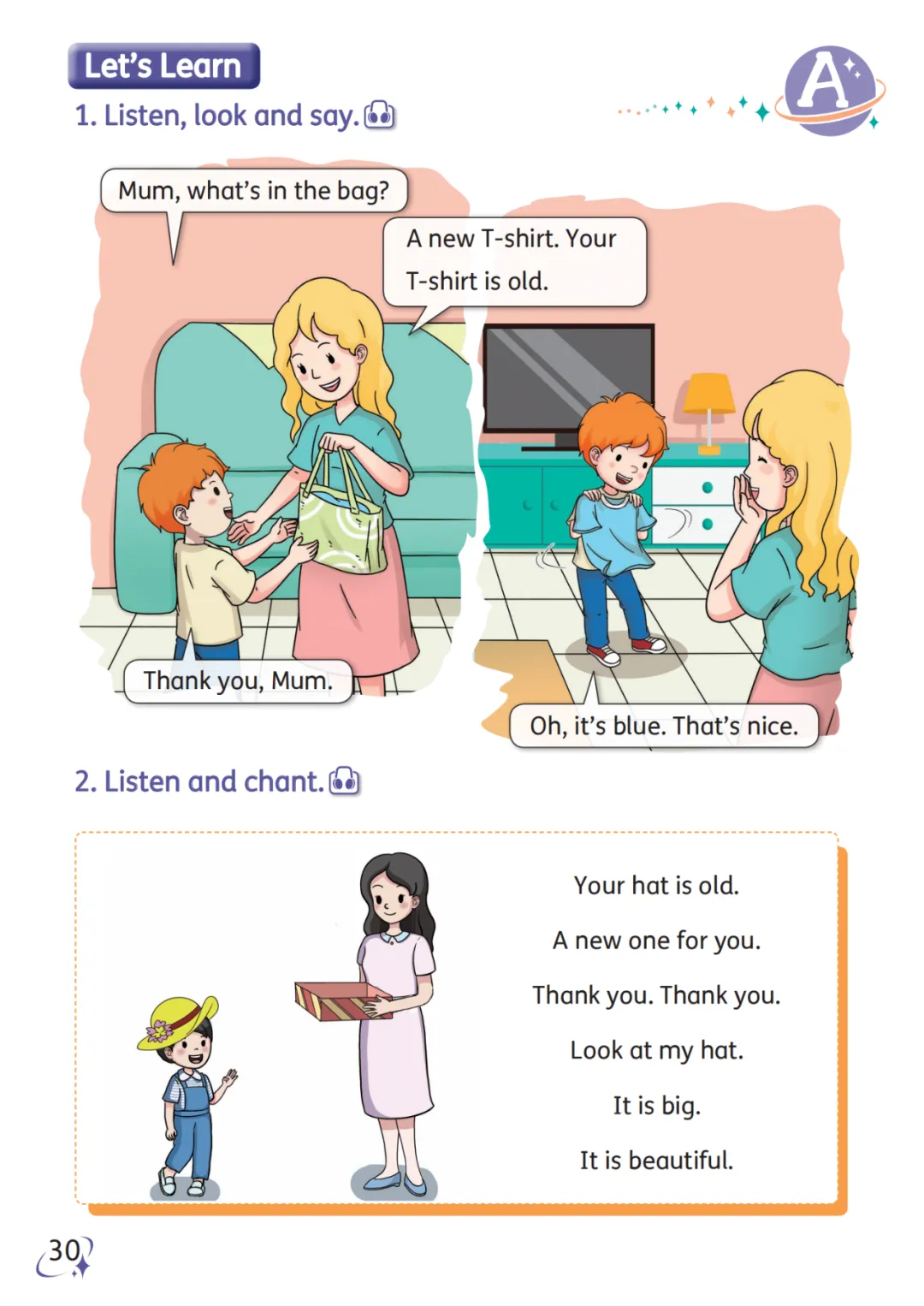 Let's Learn

A

1. Listen, look and say.

Mum, what's in the bag?

A new T-shirt. Your T-shirt is old.

Thank you, Mum.

Oh, it's blue. That's nice.

2. Listen and chant.

Your hat is old.

A new one for you.

Thank you. Thank you.

Look at my hat.

It is big.

It is beautiful.

30