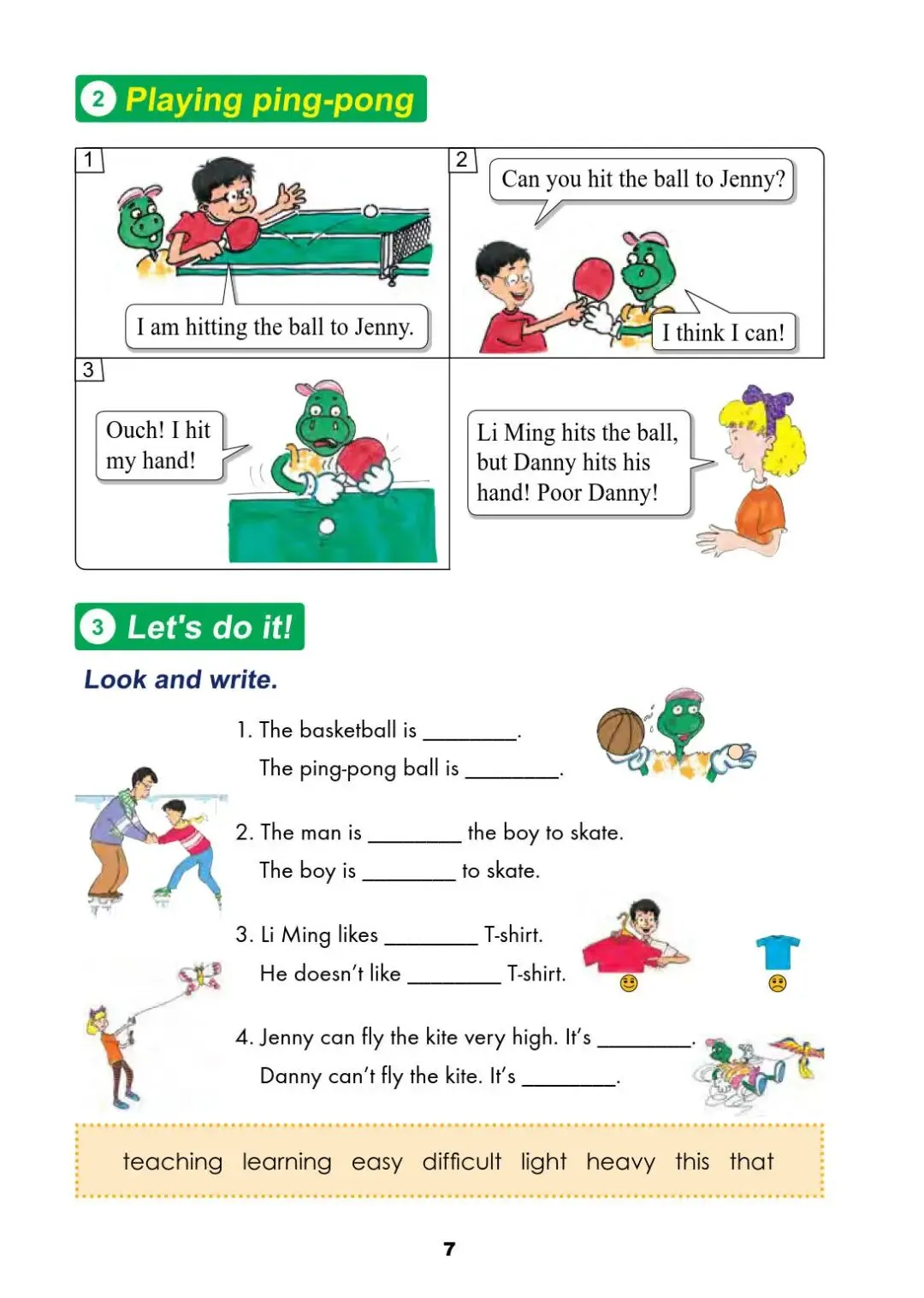 2 Playing ping-pong

1
I am hitting the ball to Jenny.

2
Can you hit the ball to Jenny?
I think I can!

3
Ouch! I hit my hand!

Li Ming hits the ball, but Danny hits his hand! Poor Danny!

3 Let's do it!

Look and write.

1. The basketball is ________.
The ping-pong ball is ________.

2. The man is ________ the boy to skate.
The boy is ________ to skate.

3. Li Ming likes ________ T-shirt.
He doesn't like ________ T-shirt.

4. Jenny can fly the kite very high. It's ________.
Danny can't fly the kite. It's ________.

teaching learning easy difficult light heavy this that

7