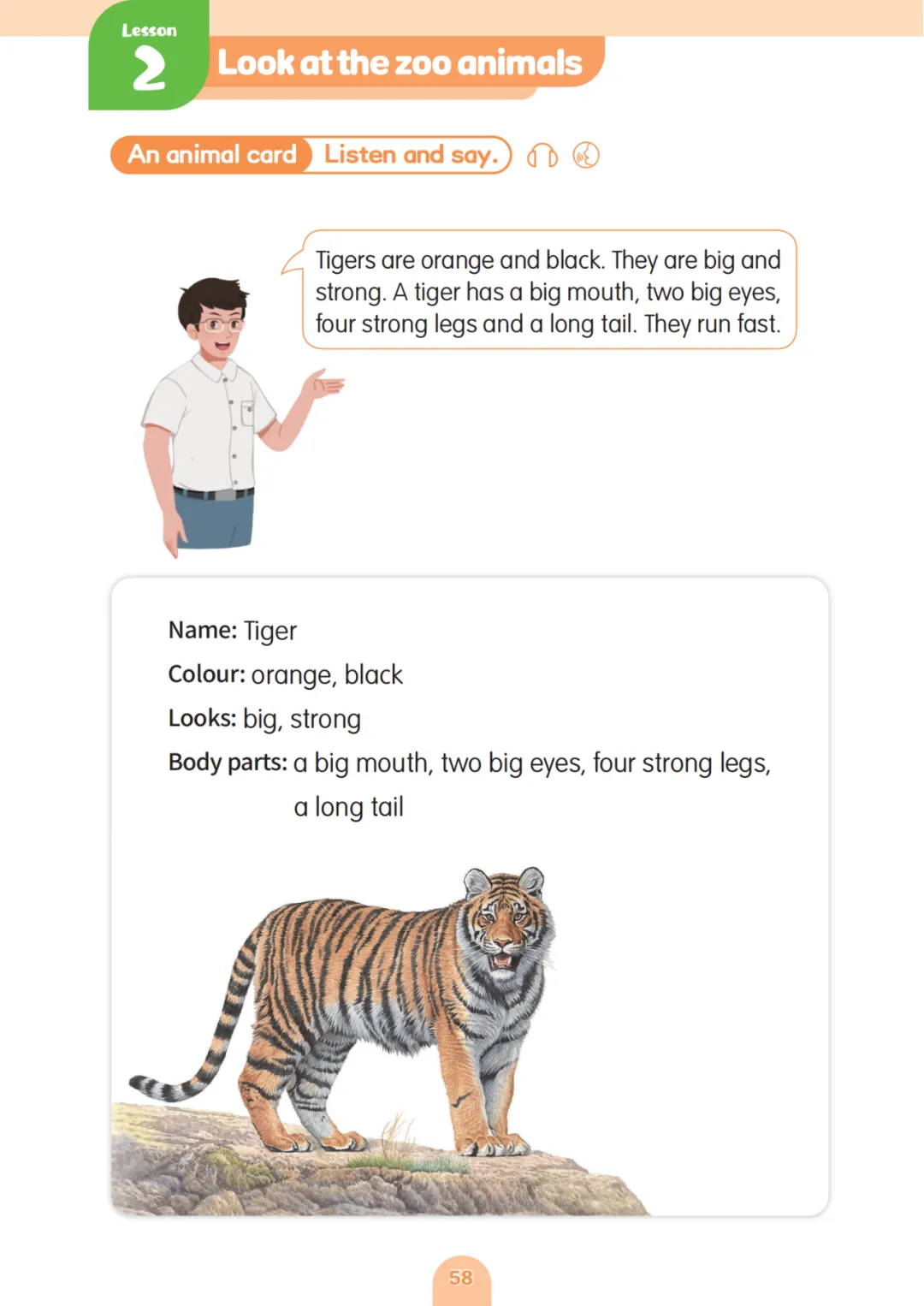 Lesson 2 Look at the zoo animals

An animal card Listen and say.

Tigers are orange and black. They are big and strong. A tiger has a big mouth, two big eyes, four strong legs and a long tail. They run fast.

Name: Tiger
Colour: orange, black
Looks: big, strong
Body parts: a big mouth, two big eyes, four strong legs, a long tail

58