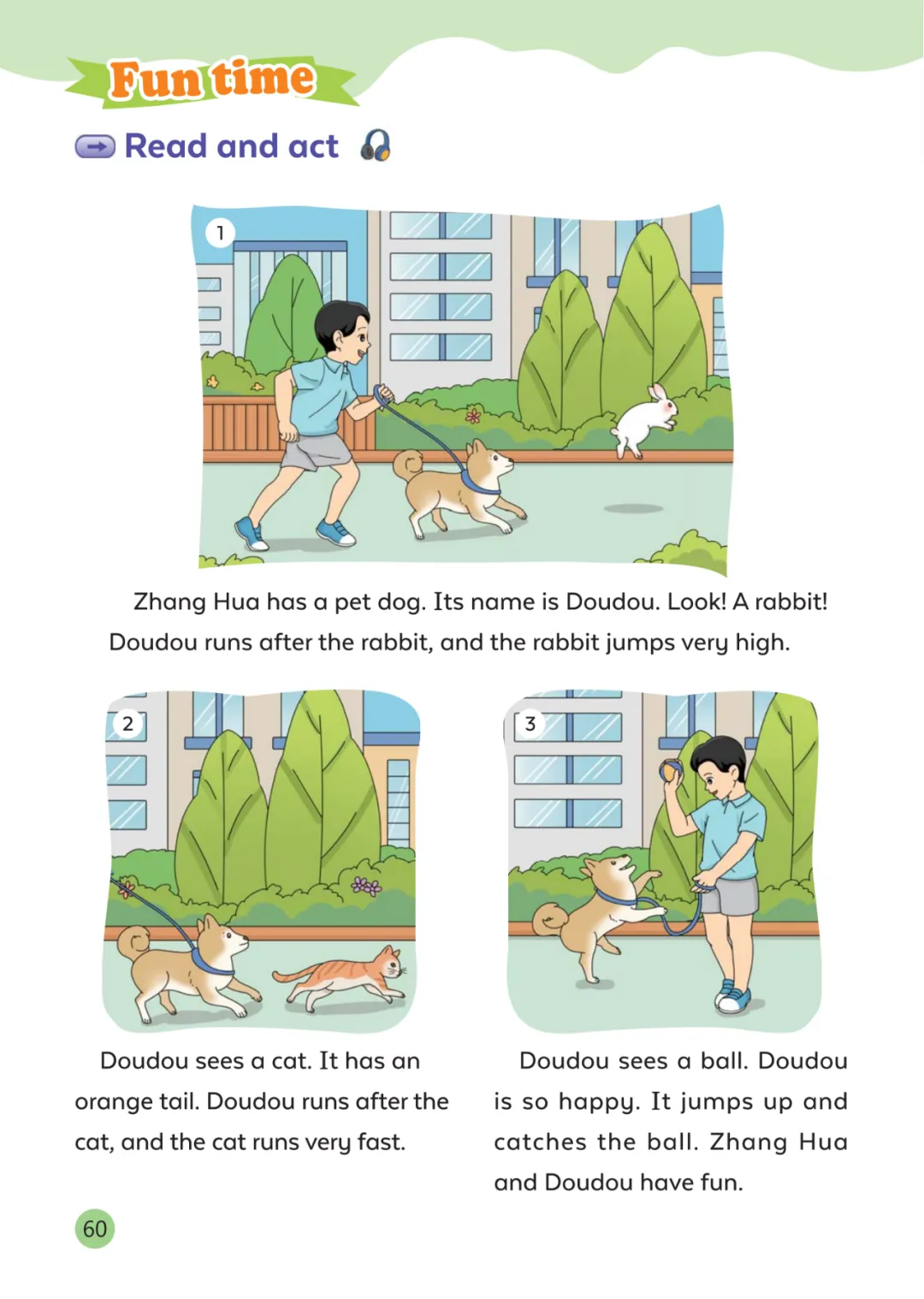 Fun time

Read and act

1

Zhang Hua has a pet dog. Its name is Doudou. Look! A rabbit! Doudou runs after the rabbit, and the rabbit jumps very high.

2

Doudou sees a cat. It has an orange tail. Doudou runs after the cat, and the cat runs very fast.

3

Doudou sees a ball. Doudou is so happy. It jumps up and catches the ball. Zhang Hua and Doudou have fun.

60