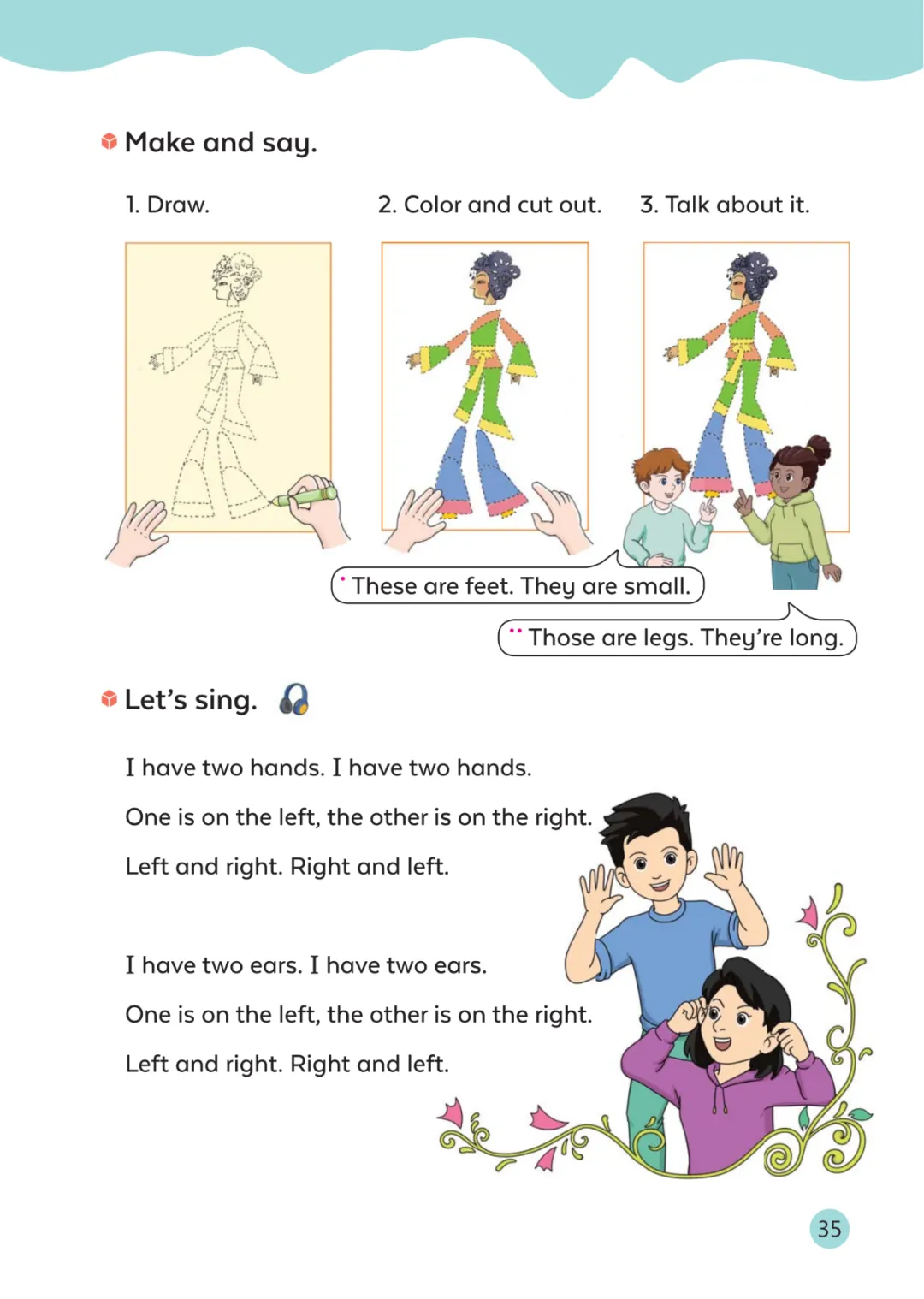 Make and say.

1. Draw.

2. Color and cut out.

3. Talk about it.

These are feet. They are small.

Those are legs. They're long.

Let's sing.

I have two hands. I have two hands.

One is on the left, the other is on the right.

Left and right. Right and left.

I have two ears. I have two ears.

One is on the left, the other is on the right.

Left and right. Right and left.

35