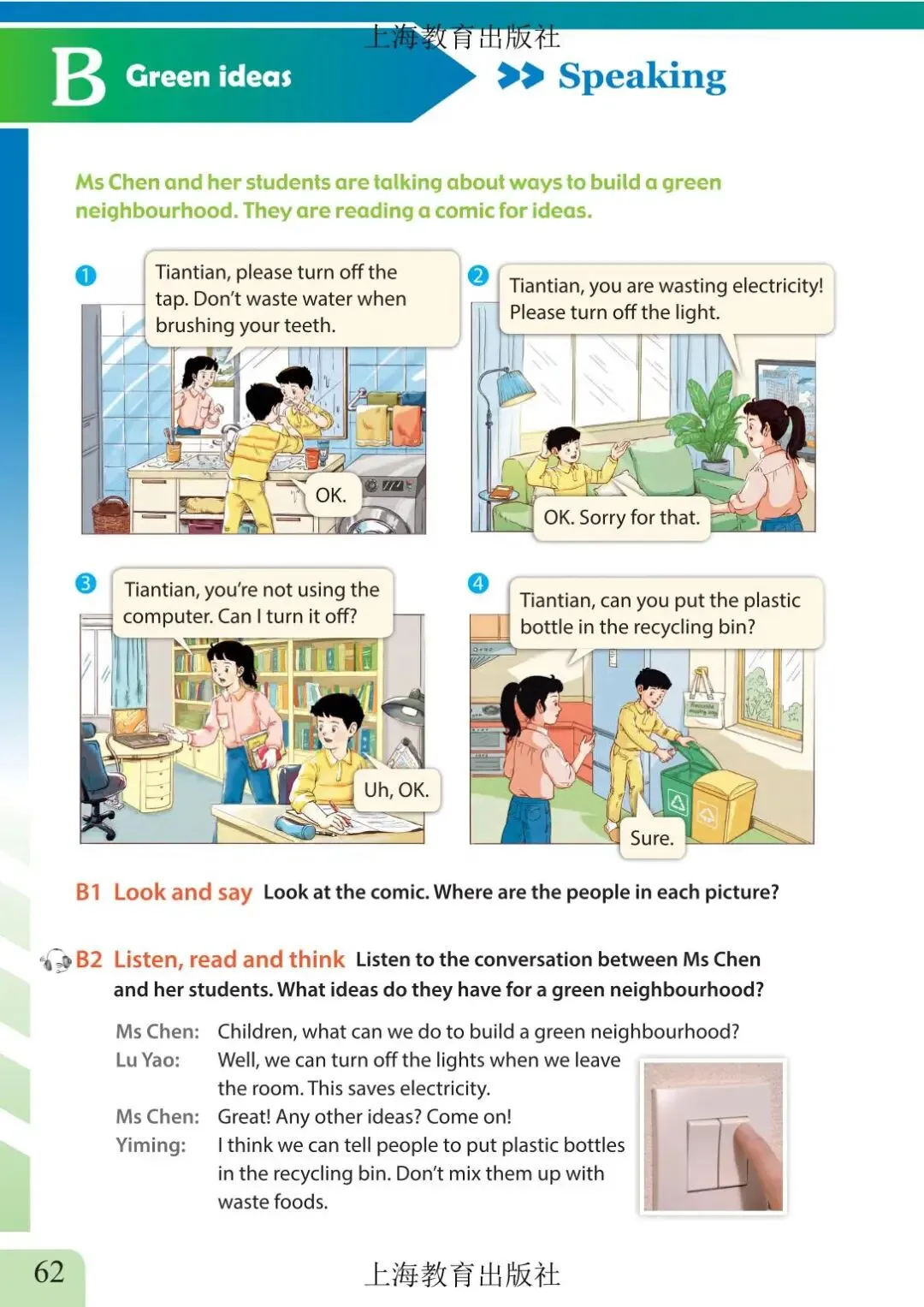 上海教育出版社

B Green ideas

Speaking

Ms Chen and her students are talking about ways to build a green neighbourhood. They are reading a comic for ideas.

1
Tiantian, please turn off the tap. Don't waste water when brushing your teeth.

OK.

2
Tiantian, you are wasting electricity! Please turn off the light.

OK. Sorry for that.

3
Tiantian, you're not using the computer. Can I turn it off?

Uh, OK.

4
Tiantian, can you put the plastic bottle in the recycling bin?

Sure.

B1 Look and say Look at the comic. Where are the people in each picture?

B2 Listen, read and think Listen to the conversation between Ms Chen and her students. What ideas do they have for a green neighbourhood?

Ms Chen: Children, what can we do to build a green neighbourhood?
Lu Yao: Well, we can turn off the lights when we leave the room. This saves electricity.
Ms Chen: Great! Any other ideas? Come on!
Yiming: I think we can tell people to put plastic bottles in the recycling bin. Don't mix them up with waste foods.

62

上海教育出版社