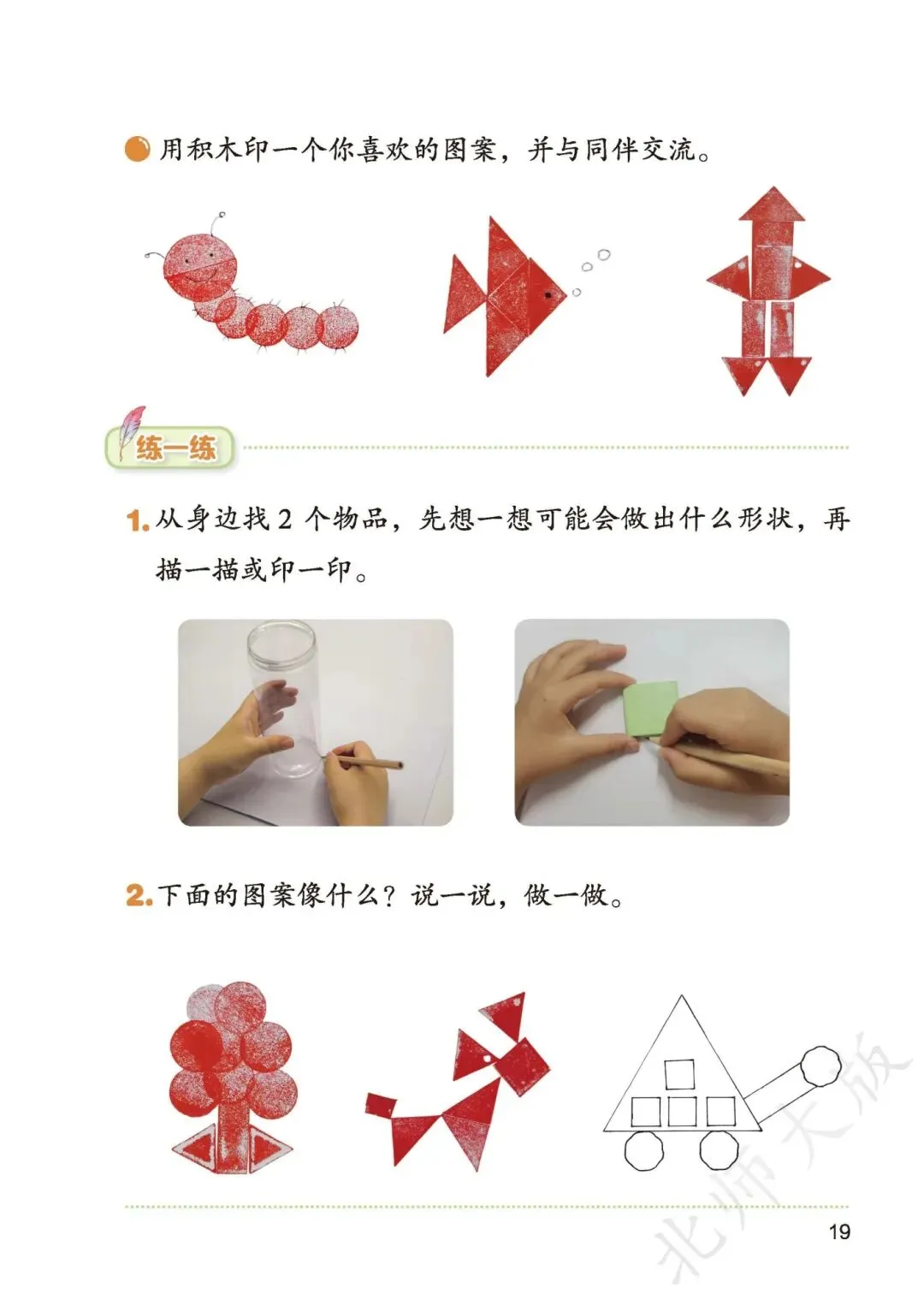 用积木印一个你喜欢的图案，并与同伴交流。

练一练

1. 从身边找 2 个物品，先想一想可能会做出什么形状，再描一描或印一印。

2. 下面的图案像什么？说一说，做一做。

北师大版

19