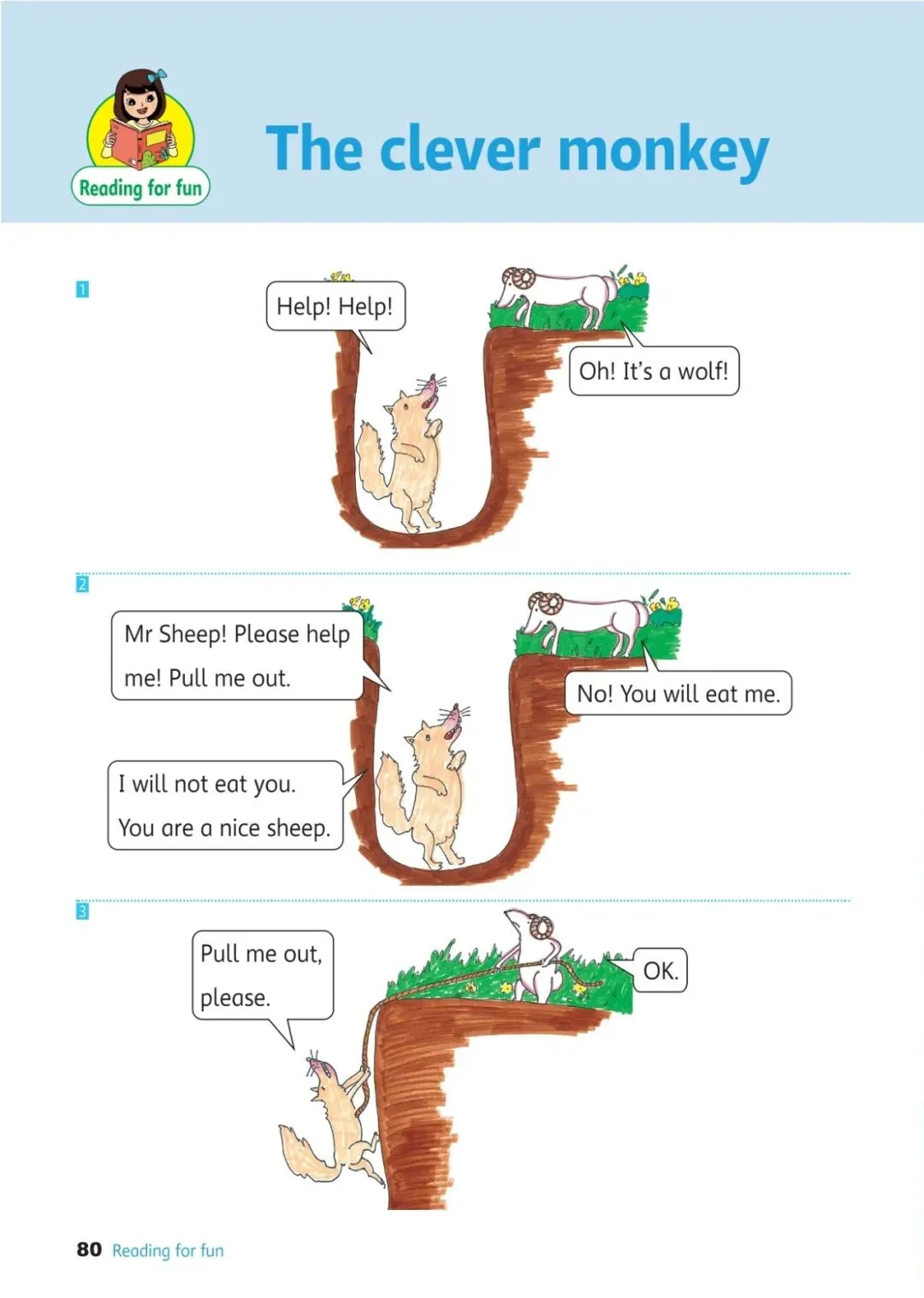 Reading for fun

The clever monkey

1

Help! Help!

Oh! It's a wolf!

2

Mr Sheep! Please help me! Pull me out.

No! You will eat me.

I will not eat you. You are a nice sheep.

3

Pull me out, please.

OK.

80 Reading for fun