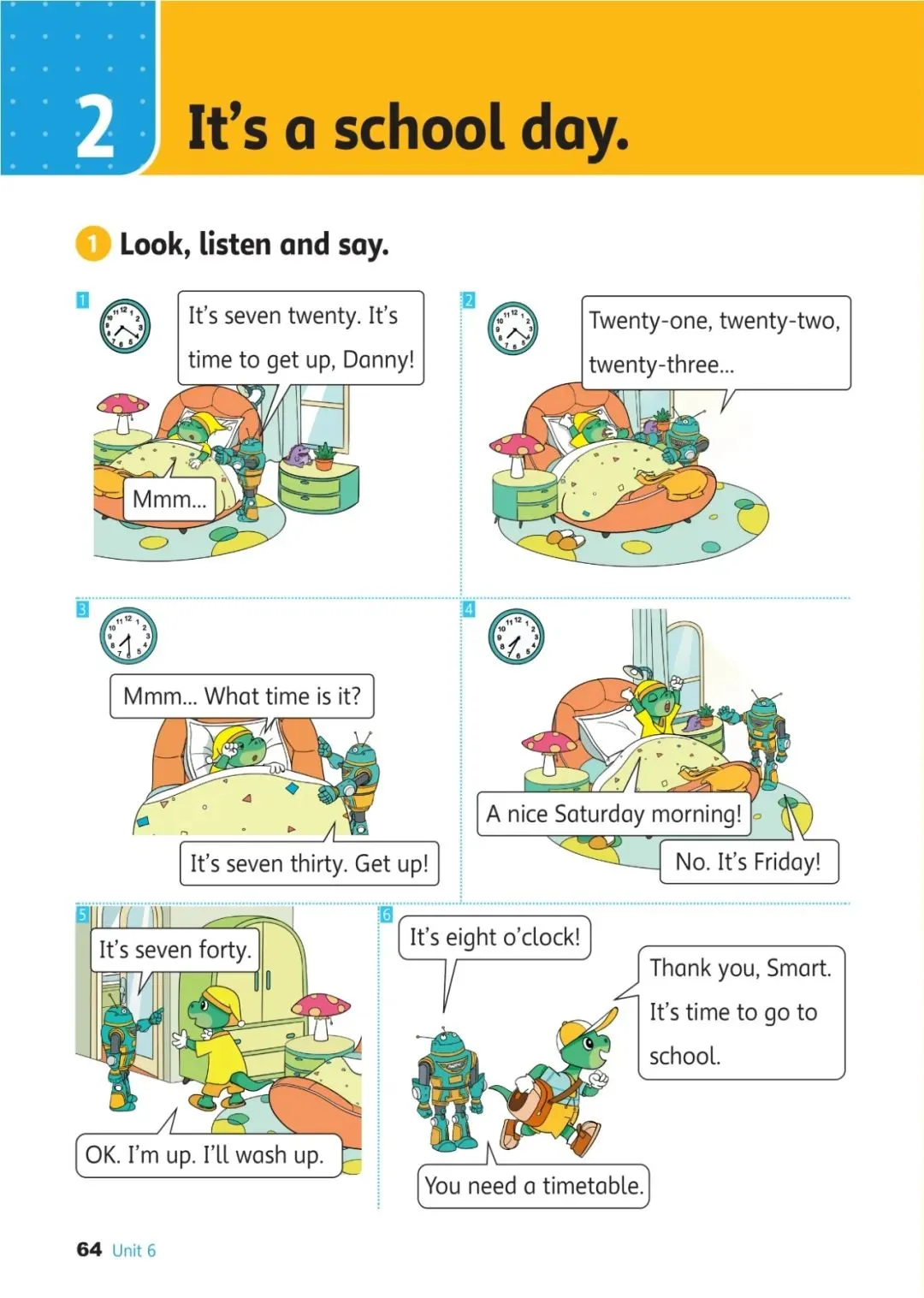 2 It's a school day.

1 Look, listen and say.

1

It's seven twenty. It's time to get up, Danny!

Mmm...

2

Twenty-one, twenty-two, twenty-three...

3

Mmm... What time is it?

It's seven thirty. Get up!

4

A nice Saturday morning!

No. It's Friday!

5

It's seven forty.

OK. I'm up. I'll wash up.

6

It's eight o'clock!

Thank you, Smart. It's time to go to school.

You need a timetable.

64 Unit 6