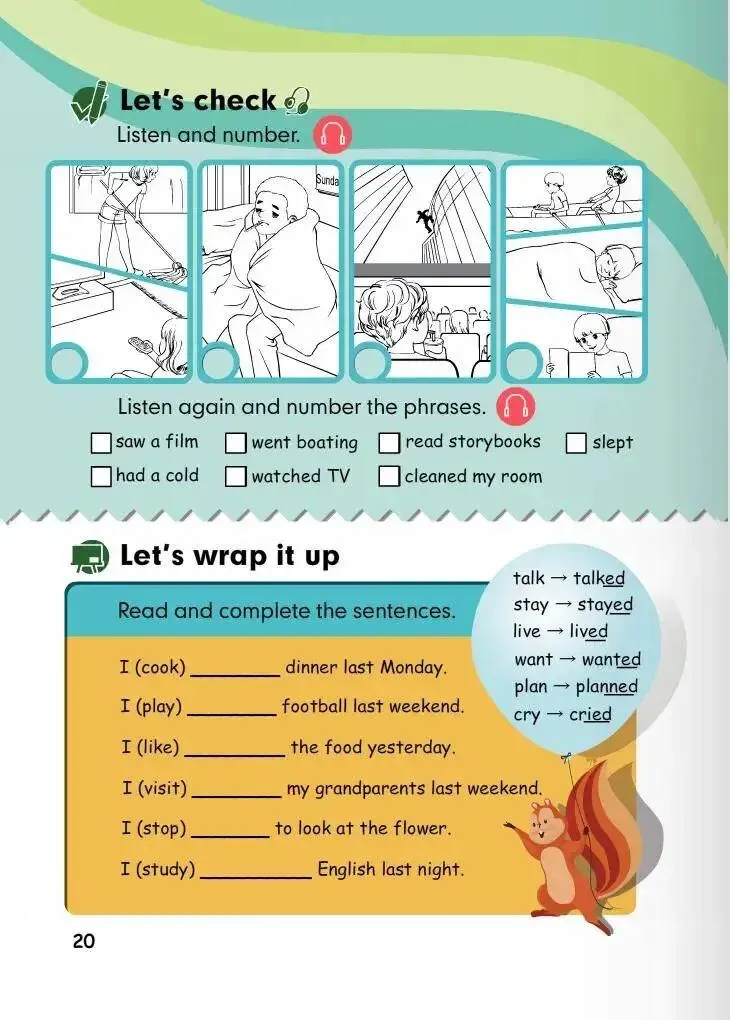 Let's check

Listen and number.

Sunda

Listen again and number the phrases.

☐ saw a film ☐ went boating ☐ read storybooks ☐ slept

☐ had a cold ☐ watched TV ☐ cleaned my room

Let's wrap it up

Read and complete the sentences.

talk → talked
stay → stayed
live → lived
want → wanted
plan → planned
cry → cried

I (cook) ________ dinner last Monday.

I (play) ________ football last weekend.

I (like) ________ the food yesterday.

I (visit) ________ my grandparents last weekend.

I (stop) ________ to look at the flower.

I (study) ________ English last night.

20