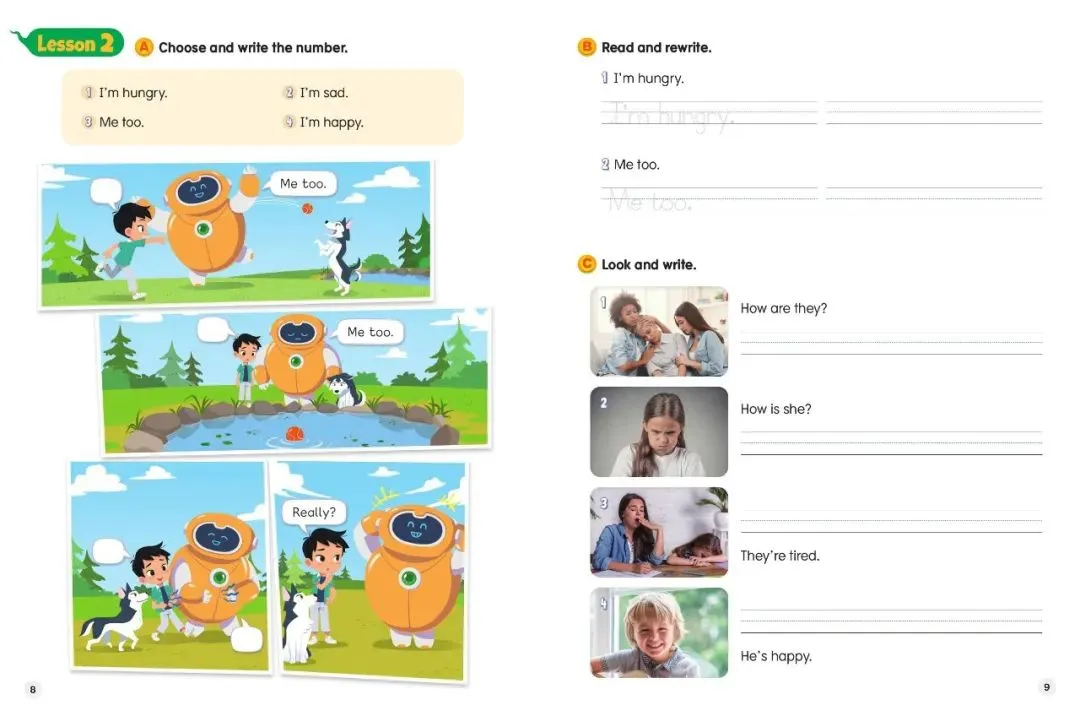 Lesson 2 A Choose and write the number.

1 I'm hungry. 2 I'm sad.
3 Me too. 4 I'm happy.

Me too.

Me too.

Really?

8

B Read and rewrite.

1 I'm hungry.

I'm hungry.

2 Me too.

Me too.

C Look and write.

1 How are they?

2 How is she?

3

They're tired.

4

He's happy.

9