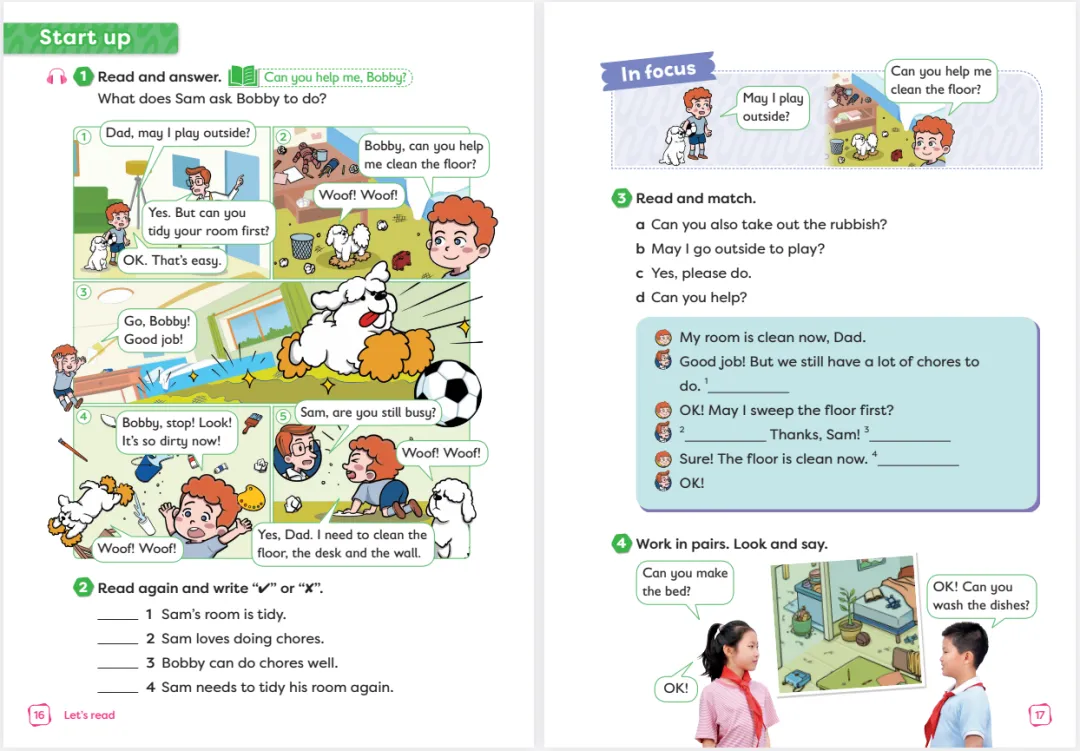 Start up

1 Read and answer. Can you help me, Bobby?
What does Sam ask Bobby to do?

1
Dad, may I play outside?
Yes. But can you tidy your room first?
OK. That's easy.

2
Bobby, can you help me clean the floor?
Woof! Woof!

3
Go, Bobby! Good job!

4
Bobby, stop! Look! It's so dirty now!
Woof! Woof!

5
Sam, are you still busy?
Woof! Woof!
Yes, Dad. I need to clean the floor, the desk and the wall.

2 Read again and write "✔" or "✘".
______ 1 Sam's room is tidy.
______ 2 Sam loves doing chores.
______ 3 Bobby can do chores well.
______ 4 Sam needs to tidy his room again.

16 Let's read

In focus
May I play outside?
Can you help me clean the floor?

3 Read and match.
a Can you also take out the rubbish?
b May I go outside to play?
c Yes, please do.
d Can you help?

My room is clean now, Dad.
Good job! But we still have a lot of chores to do. $^1$__________
OK! May I sweep the floor first?
$^2$__________ Thanks, Sam! $^3$__________
Sure! The floor is clean now. $^4$__________
OK!

4 Work in pairs. Look and say.
Can you make the bed?
OK! Can you wash the dishes?
OK!

17