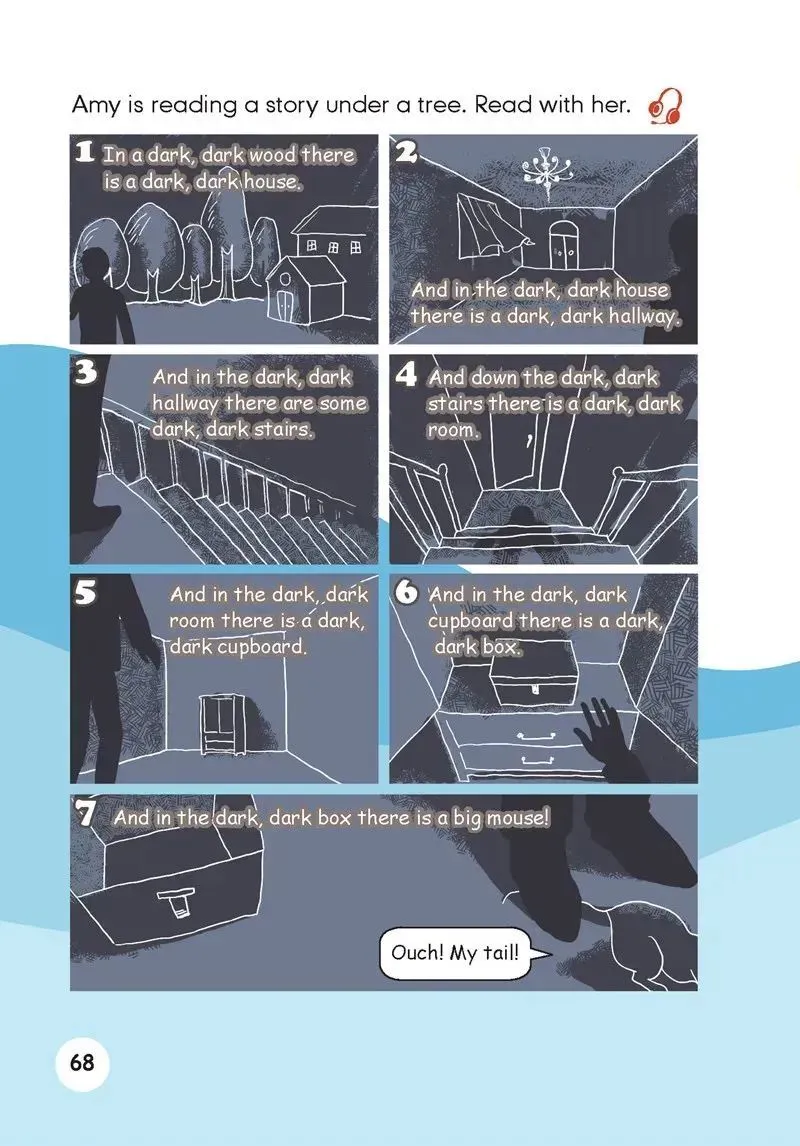 Amy is reading a story under a tree. Read with her.

1 In a dark, dark wood there is a dark, dark house.

2 And in the dark, dark house there is a dark, dark hallway.

3 And in the dark, dark hallway there are some dark, dark stairs.

4 And down the dark, dark stairs there is a dark, dark room.

5 And in the dark, dark room there is a dark, dark cupboard.

6 And in the dark, dark cupboard there is a dark, dark box.

7 And in the dark, dark box there is a big mouse!

Ouch! My tail!

68