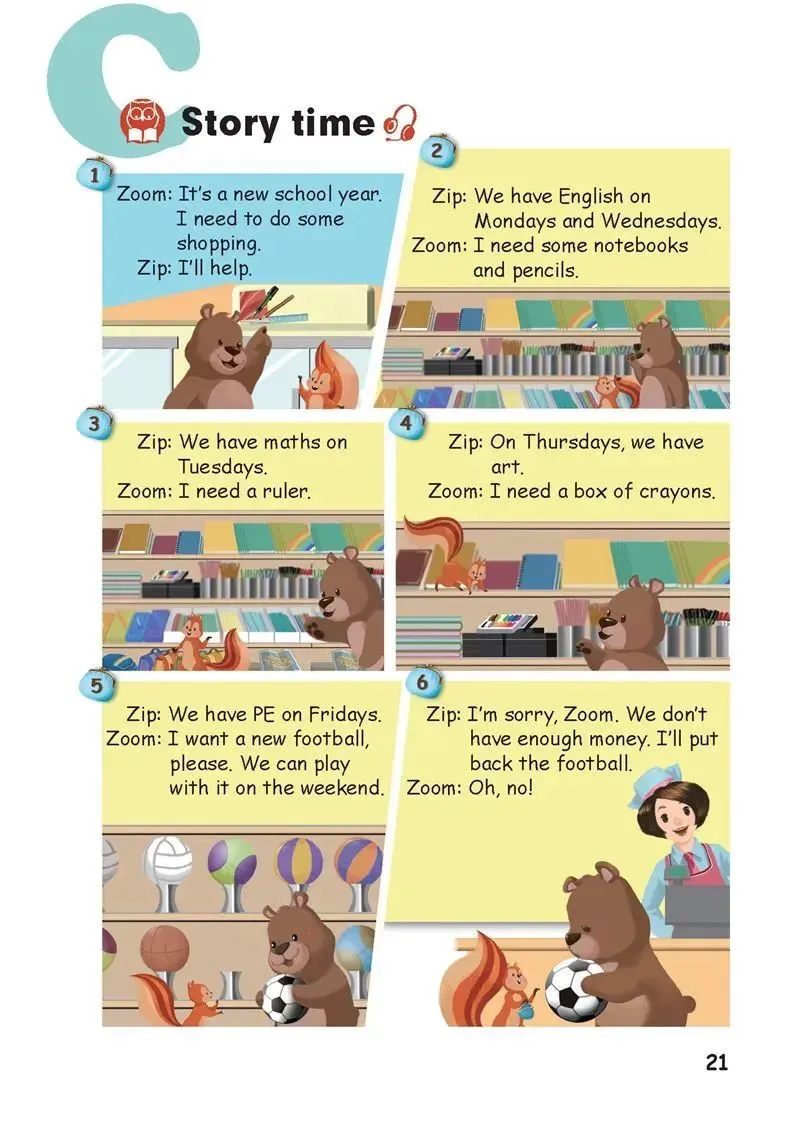 C

Story time

1
Zoom: It's a new school year. I need to do some shopping.
Zip: I'll help.

2
Zip: We have English on Mondays and Wednesdays.
Zoom: I need some notebooks and pencils.

3
Zip: We have maths on Tuesdays.
Zoom: I need a ruler.

4
Zip: On Thursdays, we have art.
Zoom: I need a box of crayons.

5
Zip: We have PE on Fridays.
Zoom: I want a new football, please. We can play with it on the weekend.

6
Zip: I'm sorry, Zoom. We don't have enough money. I'll put back the football.
Zoom: Oh, no!

21