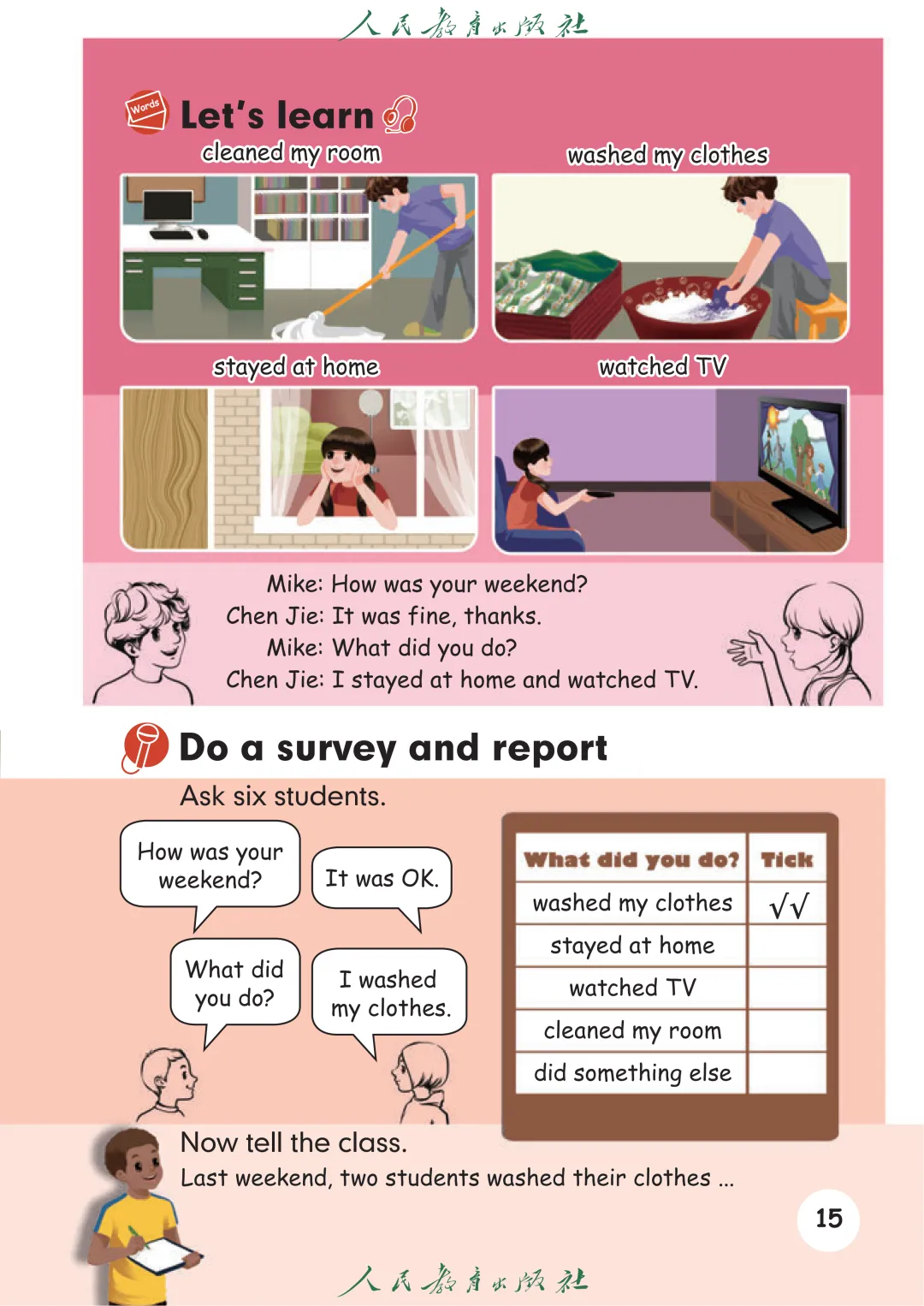 人民教育出版社

Words

Let's learn

cleaned my room

washed my clothes

stayed at home

watched TV

Mike: How was your weekend?
Chen Jie: It was fine, thanks.
Mike: What did you do?
Chen Jie: I stayed at home and watched TV.

Do a survey and report

Ask six students.

How was your weekend?

It was OK.

What did you do?

I washed my clothes.

| What did you do? | Tick |
|---|---|
| washed my clothes | √√ |
| stayed at home | |
| watched TV | |
| cleaned my room | |
| did something else | |

Now tell the class.

Last weekend, two students washed their clothes ...

15

人民教育出版社