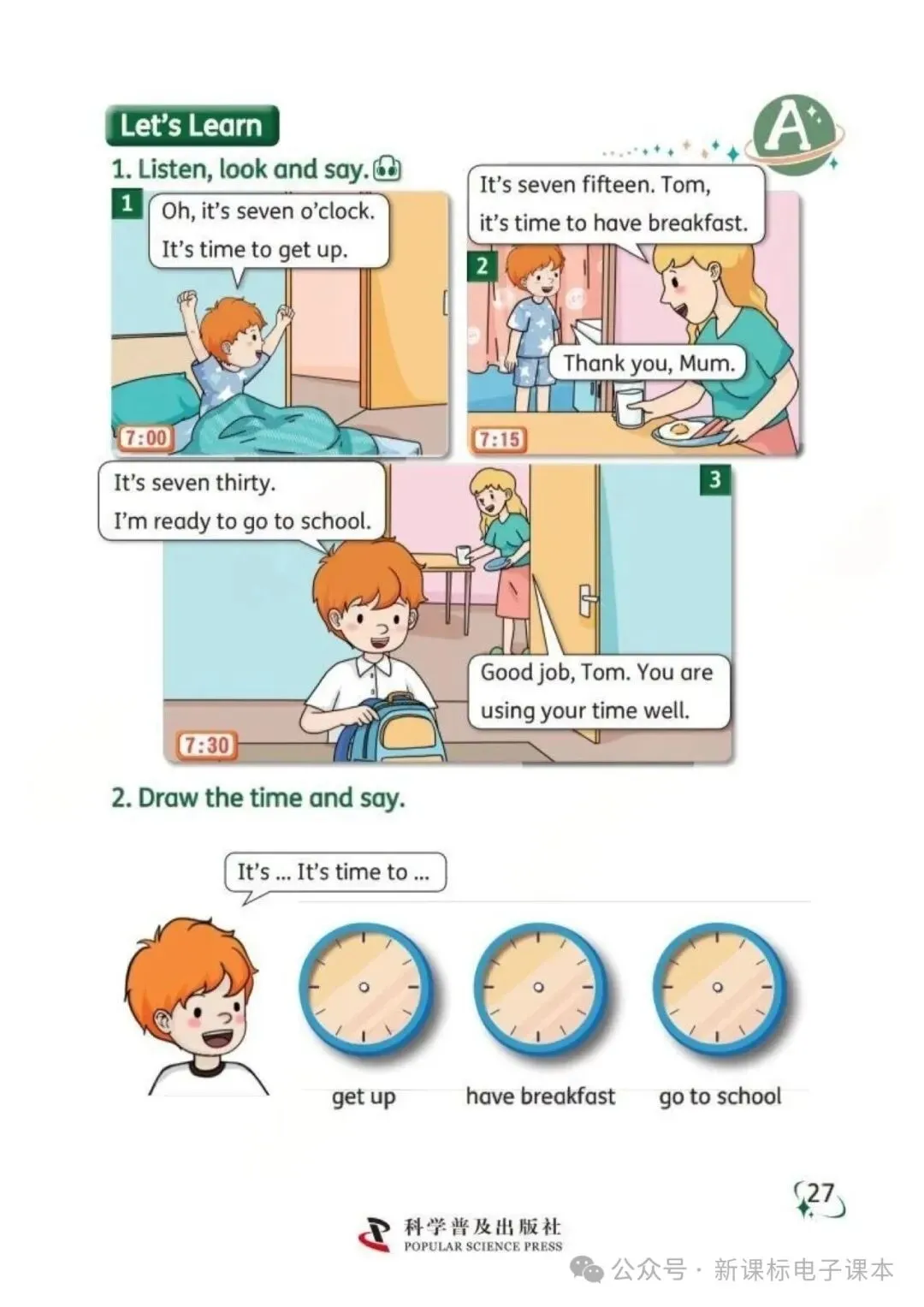 Let's Learn

A

1. Listen, look and say.

1
Oh, it's seven o'clock. It's time to get up.

7:00

It's seven fifteen. Tom, it's time to have breakfast.

2

Thank you, Mum.

7:15

It's seven thirty. I'm ready to go to school.

3

Good job, Tom. You are using your time well.

7:30

2. Draw the time and say.

It's ... It's time to ...

get up

have breakfast

go to school

27

科学普及出版社
POPULAR SCIENCE PRESS

公众号 · 新课标电子课本