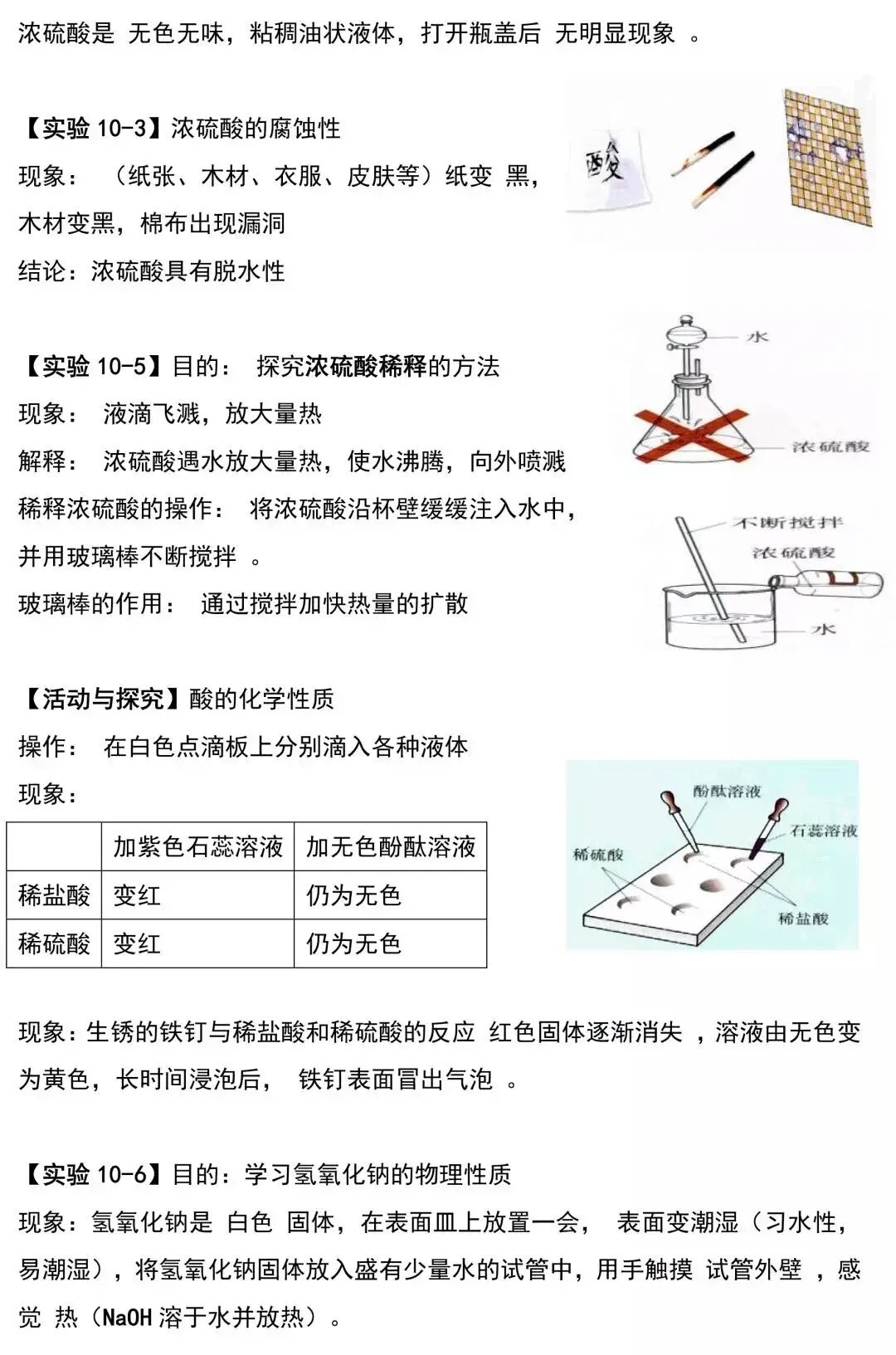 浓硫酸是 无色无味，粘稠油状液体，打开瓶盖后 无明显现象 。

【实验 10-3】浓硫酸的腐蚀性
现象： （纸张、木材、衣服、皮肤等）纸变 黑，木材变黑，棉布出现漏洞
结论：浓硫酸具有脱水性

酸

【实验 10-5】目的： 探究浓硫酸稀释的方法
现象： 液滴飞溅，放大量热
解释： 浓硫酸遇水放大量热，使水沸腾，向外喷溅
稀释浓硫酸的操作： 将浓硫酸沿杯壁缓缓注入水中，并用玻璃棒不断搅拌 。
玻璃棒的作用： 通过搅拌加快热量的扩散

水
浓硫酸

不断搅拌
浓硫酸
水

【活动与探究】酸的化学性质
操作： 在白色点滴板上分别滴入各种液体
现象：

| | 加紫色石蕊溶液 | 加无色酚酞溶液 |
|---|---|---|
| 稀盐酸 | 变红 | 仍为无色 |
| 稀硫酸 | 变红 | 仍为无色 |

酚酞溶液
石蕊溶液
稀硫酸
稀盐酸

现象：生锈的铁钉与稀盐酸和稀硫酸的反应 红色固体逐渐消失 ，溶液由无色变为黄色，长时间浸泡后， 铁钉表面冒出气泡 。

【实验 10-6】目的：学习氢氧化钠的物理性质
现象：氢氧化钠是 白色 固体，在表面皿上放置一会， 表面变潮湿（习水性，易潮湿），将氢氧化钠固体放入盛有少量水的试管中，用手触摸 试管外壁 ，感觉 热（NaOH 溶于水并放热）。