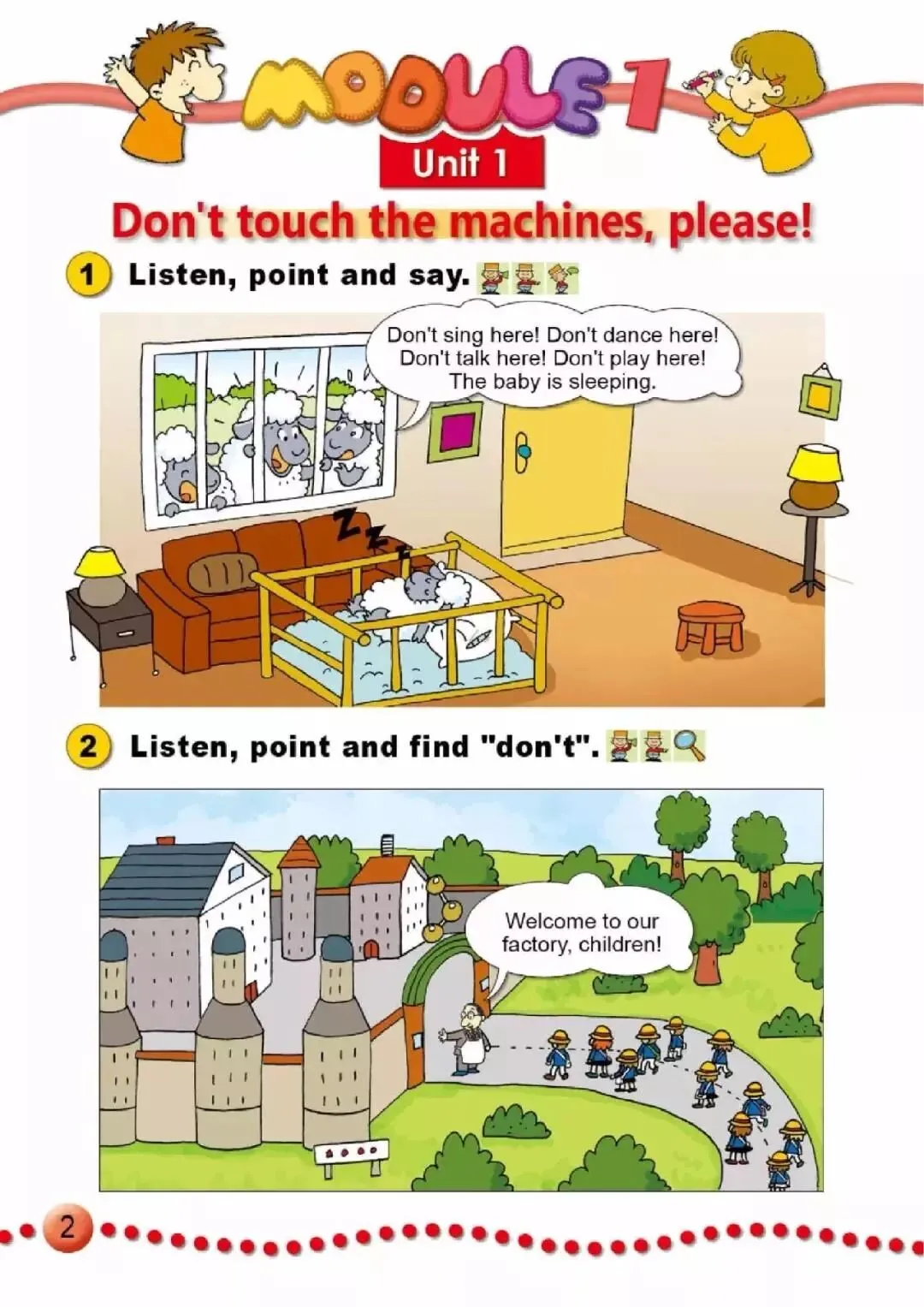 MODULE 1

Unit 1

Don't touch the machines, please!

1 Listen, point and say.

Don't sing here! Don't dance here! Don't talk here! Don't play here! The baby is sleeping.

Z Z Z

2 Listen, point and find "don't".

Welcome to our factory, children!

2