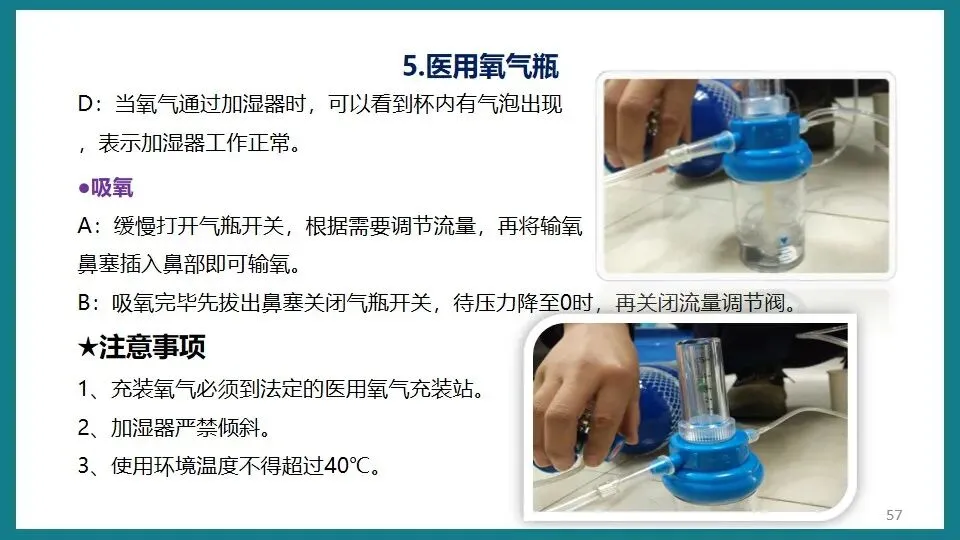 5.医用氧气瓶

D：当氧气通过加湿器时，可以看到杯内有气泡出现，表示加湿器工作正常。

●吸氧

A：缓慢打开气瓶开关，根据需要调节流量，再将输氧鼻塞插入鼻部即可输氧。

B：吸氧完毕先拔出鼻塞关闭气瓶开关，待压力降至0时，再关闭流量调节阀。

★注意事项

1、充装氧气必须到法定的医用氧气充装站。

2、加湿器严禁倾斜。

3、使用环境温度不得超过40℃。

57