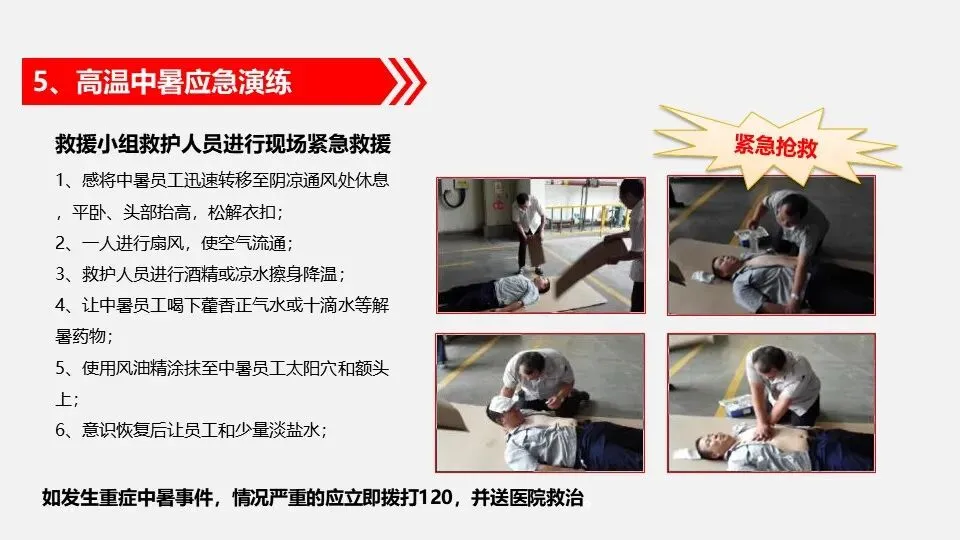 5、高温中暑应急演练

救援小组救护人员进行现场紧急救援

1、感将中暑员工迅速转移至阴凉通风处休息，平卧、头部抬高，松解衣扣；

2、一人进行扇风，使空气流通；

3、救护人员进行酒精或凉水擦身降温；

4、让中暑员工喝下藿香正气水或十滴水等解暑药物；

5、使用风油精涂抹至中暑员工太阳穴和额头上；

6、意识恢复后让员工和少量淡盐水；

紧急抢救

如发生重症中暑事件，情况严重的应立即拨打120，并送医院救治