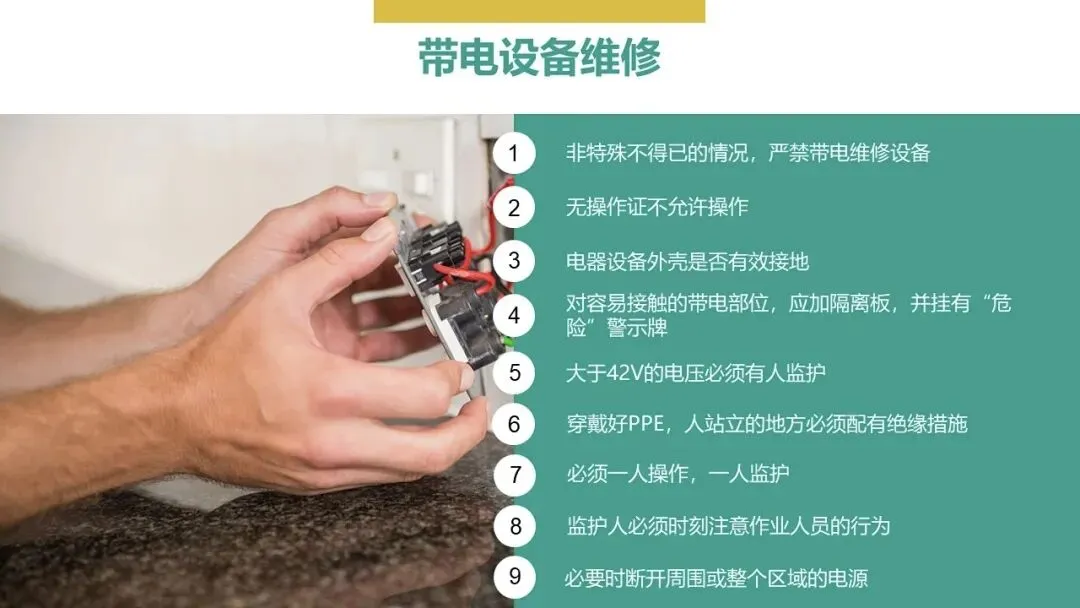 带电设备维修

1 非特殊不得已的情况，严禁带电维修设备

2 无操作证不允许操作

3 电器设备外壳是否有效接地

4 对容易接触的带电部位，应加隔离板，并挂有“危险”警示牌

5 大于42V的电压必须有人监护

6 穿戴好PPE，人站立的地方必须配有绝缘措施

7 必须一人操作，一人监护

8 监护人必须时刻注意作业人员的行为

9 必要时断开周围或整个区域的电源